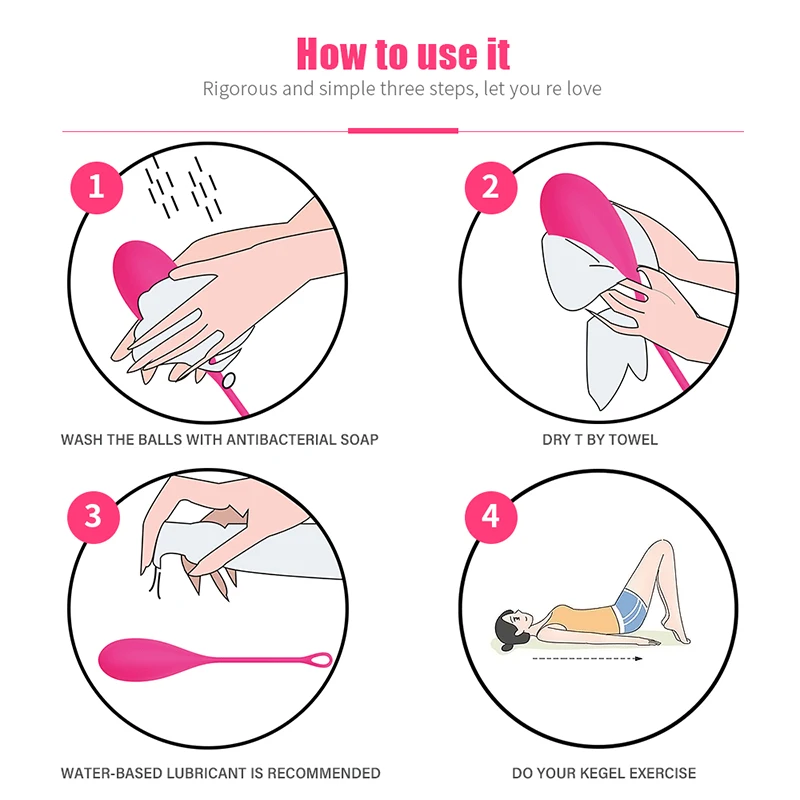 How to use it

Rigorous and simple three steps, let you re love

1

WASH THE BALLS WITH ANTIBACTERIAL SOAP

2

DRY T BY TOWEL

3

WATER-BASED LUBRICANT IS RECOMMENDED

4

DO YOUR KEGEL EXERCISE