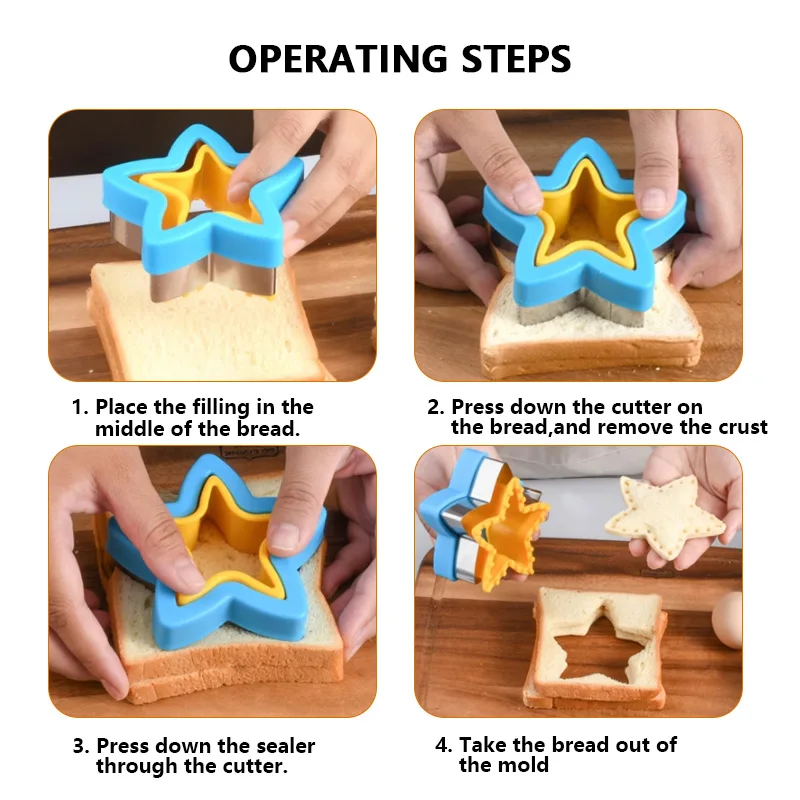 OPERATING STEPS

1. Place the filling in the middle of the bread.

2. Press down the cutter on the bread,and remove the crust

3. Press down the sealer through the cutter.

4. Take the bread out of the mold