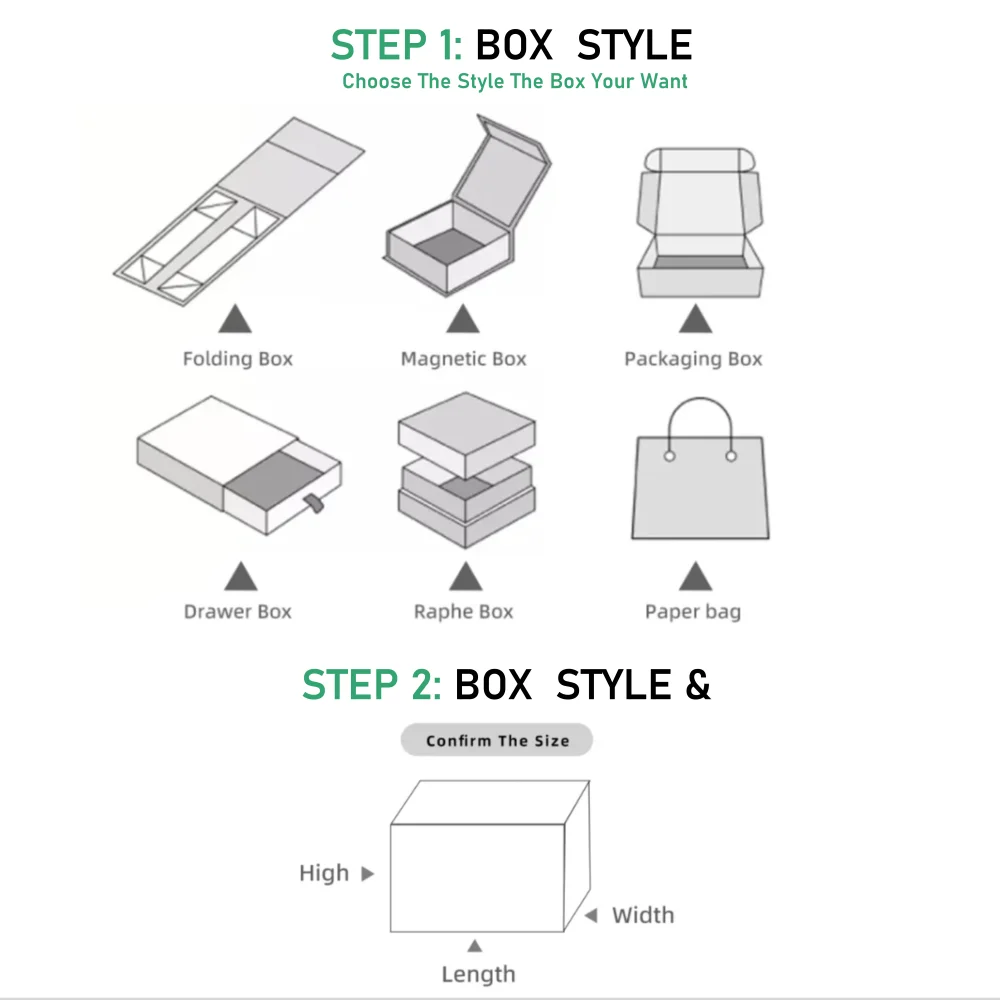 STEP 1: BOX STYLE
Choose The Style The Box Your Want

Folding Box
Magnetic Box
Packaging Box

Drawer Box
Raphe Box
Paper bag

STEP 2: BOX STYLE &

Confirm The Size

High
Width
Length