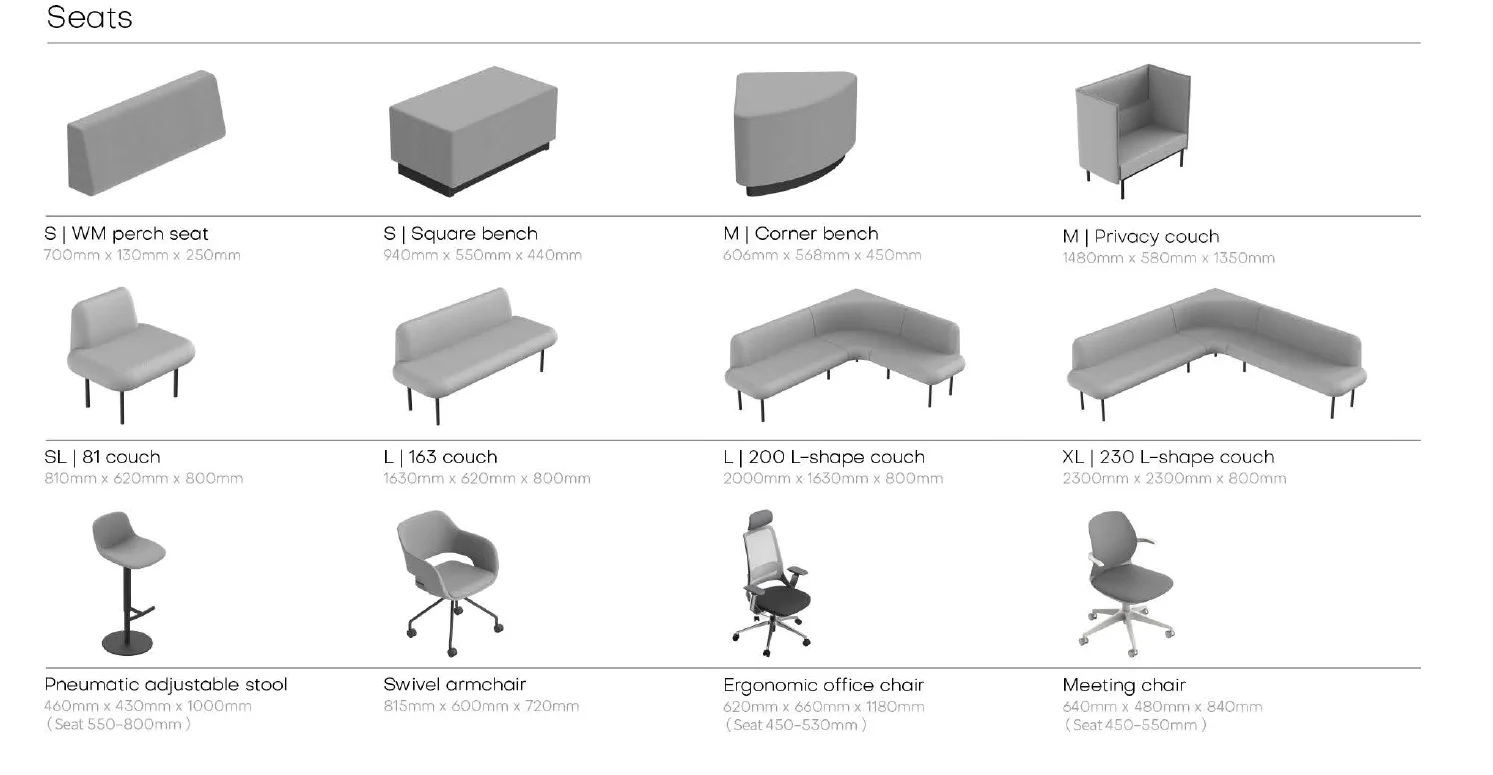 Seats

S | WM perch seat
700mm x 130mm x 250mm

S | Square bench
940mm x 550mm x 440mm

M | Corner bench
606mm x 568mm x 450mm

M | Privacy couch
1480mm x 580mm x 1350mm

SL | 81 couch
810mm x 620mm x 800mm

L | 163 couch
1630mm x 620mm x 800mm

L | 200 L-shape couch
2000mm x 1630mm x 800mm

XL | 230 L-shape couch
2300mm x 2300mm x 800mm

Pneumatic adjustable stool
460mm x 430mm x 1000mm
( Seat 550-800mm )

Swivel armchair
815mm x 600mm x 720mm

Ergonomic office chair
620mm x 660mm x 1180mm
( Seat 450-530mm )

Meeting chair
640mm x 480mm x 840mm
( Seat 450-550mm )