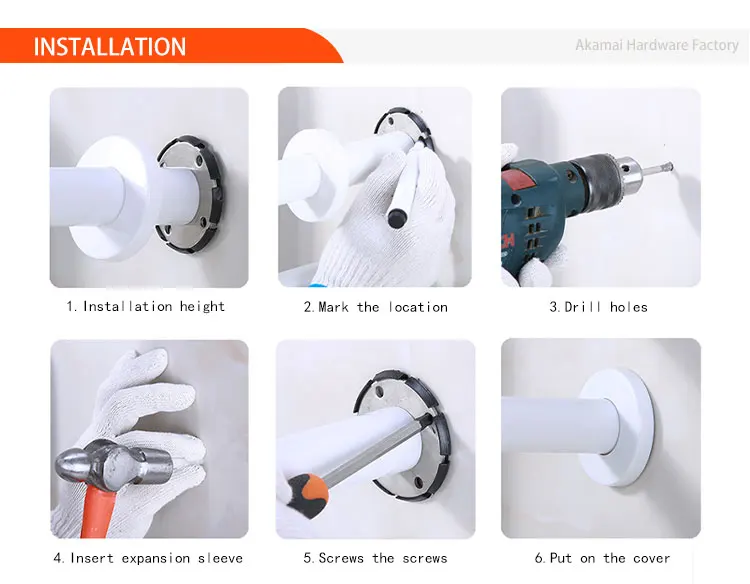 INSTALLATION

Akamai Hardware Factory

1. Installation height

2. Mark the location

3. Drill holes

4. Insert expansion sleeve

5. Screws the screws

6. Put on the cover