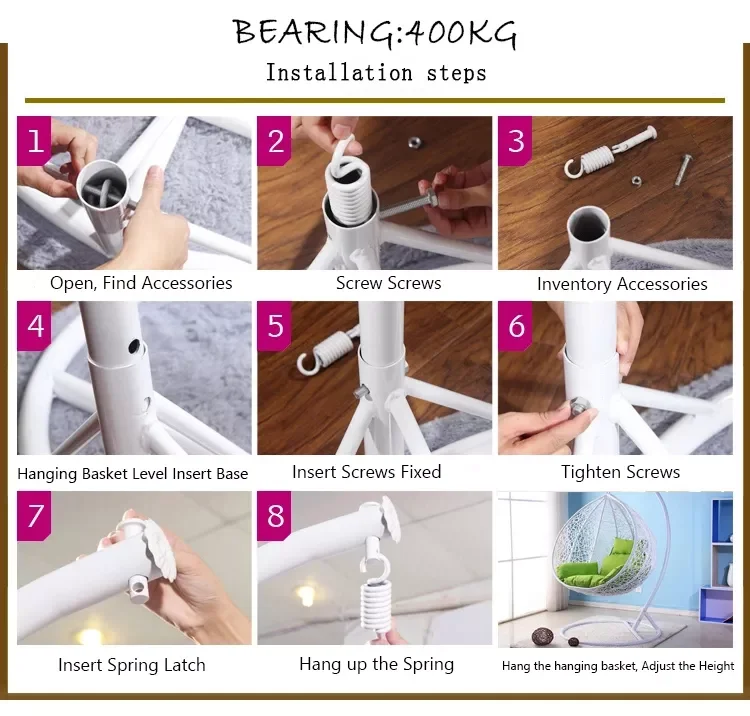 BEARING:400KG

Installation steps

1
Open, Find Accessories

2
Screw Screws

3
Inventory Accessories

4
Hanging Basket Level Insert Base

5
Insert Screws Fixed

6
Tighten Screws

7
Insert Spring Latch

8
Hang up the Spring

Hang the hanging basket, Adjust the Height