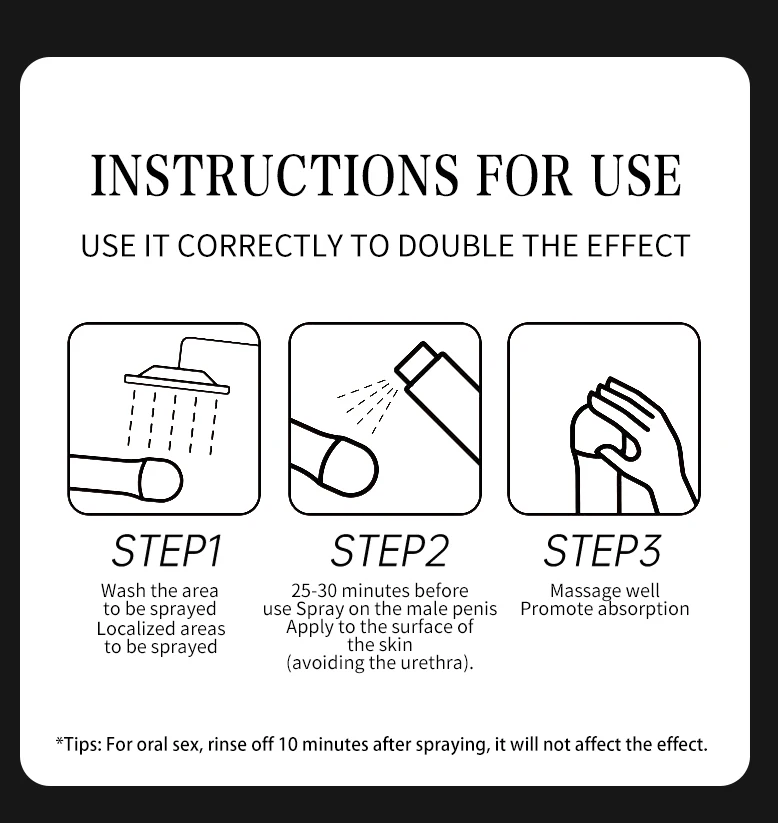 INSTRUCTIONS FOR USE

USE IT CORRECTLY TO DOUBLE THE EFFECT

STEP1

Wash the area to be sprayed Localized areas to be sprayed

STEP2

25-30 minutes before use Spray on the male penis Apply to the surface of the skin (avoiding the urethra).

STEP3

Massage well Promote absorption

*Tips: For oral sex, rinse off 10 minutes after spraying, it will not affect the effect.