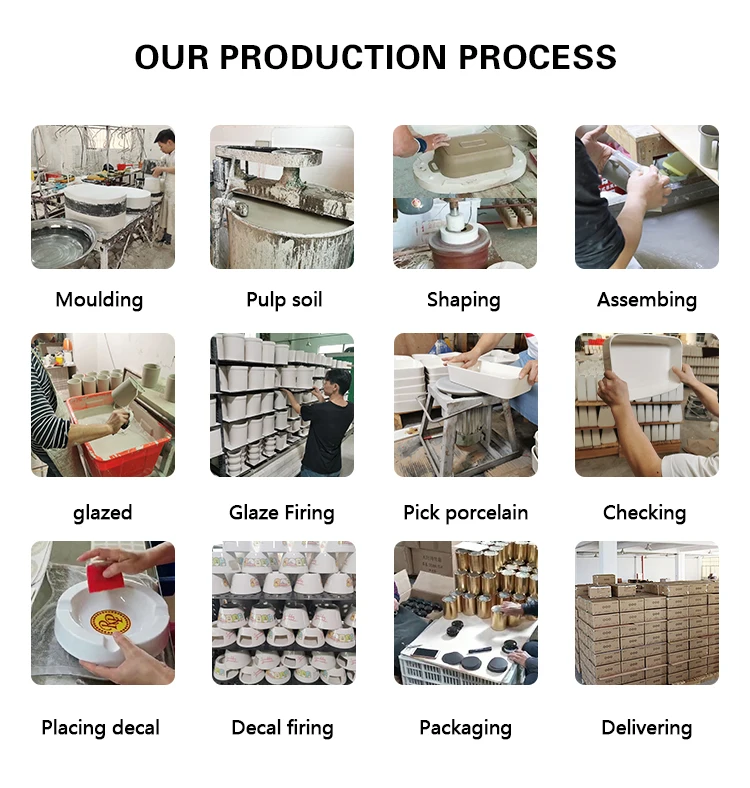 OUR PRODUCTION PROCESS

Moulding

Pulp soil

Shaping

Assembing

glazed

Glaze Firing

Pick porcelain

Checking

Placing decal

Decal firing

Packaging

Delivering