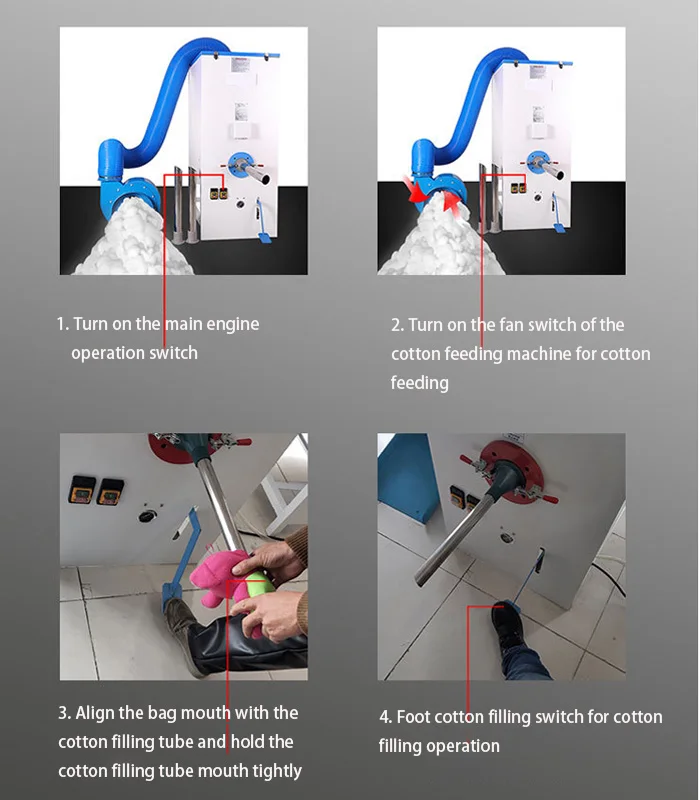 1. Turn on the main engine operation switch

2. Turn on the fan switch of the cotton feeding machine for cotton feeding

3. Align the bag mouth with the cotton filling tube and hold the cotton filling tube mouth tightly

4. Foot cotton filling switch for cotton filling operation