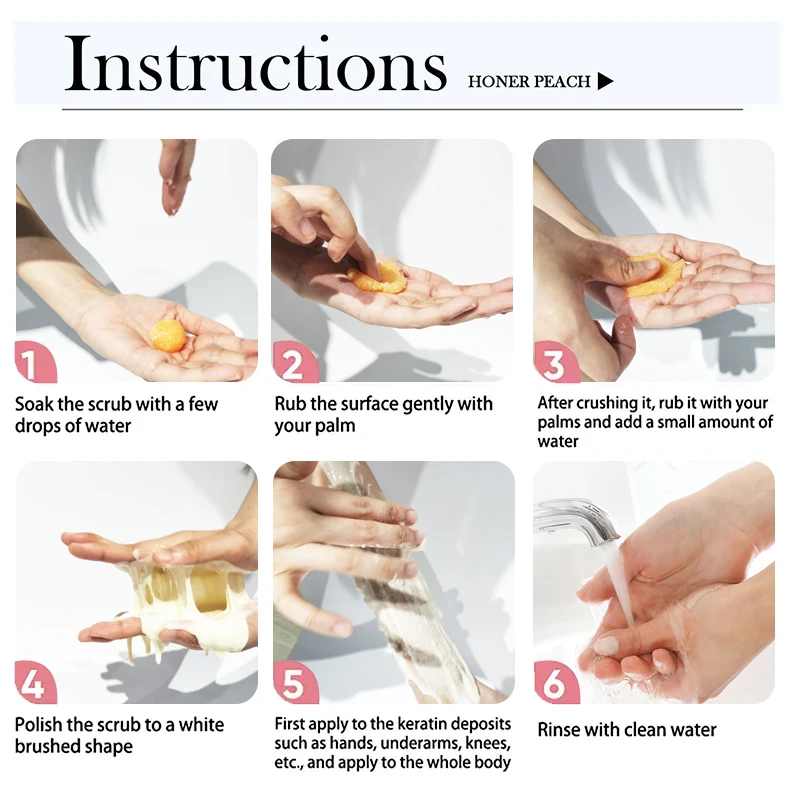 Instructions HONER PEACH ▶

1
Soak the scrub with a few drops of water

2
Rub the surface gently with your palm

3
After crushing it, rub it with your palms and add a small amount of water

4
Polish the scrub to a white brushed shape

5
First apply to the keratin deposits such as hands, underarms, knees, etc., and apply to the whole body

6
Rinse with clean water