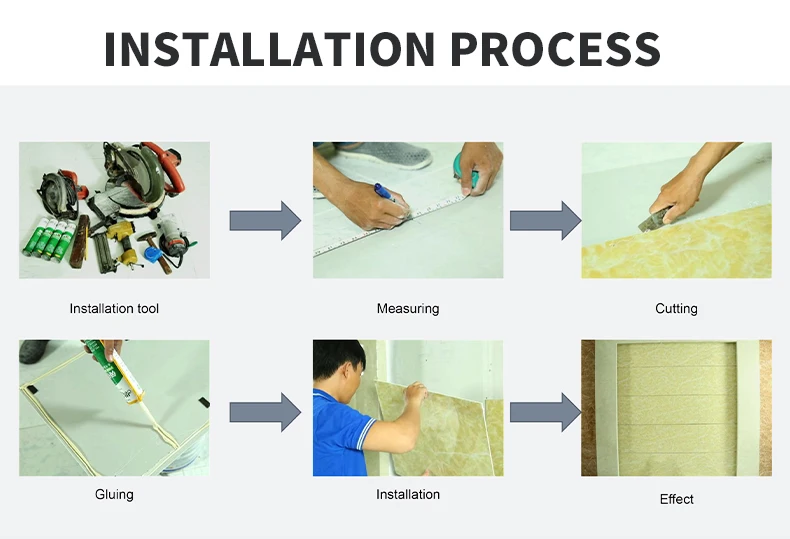 INSTALLATION PROCESS

Installation tool

Measuring

Cutting

Gluing

Installation

Effect