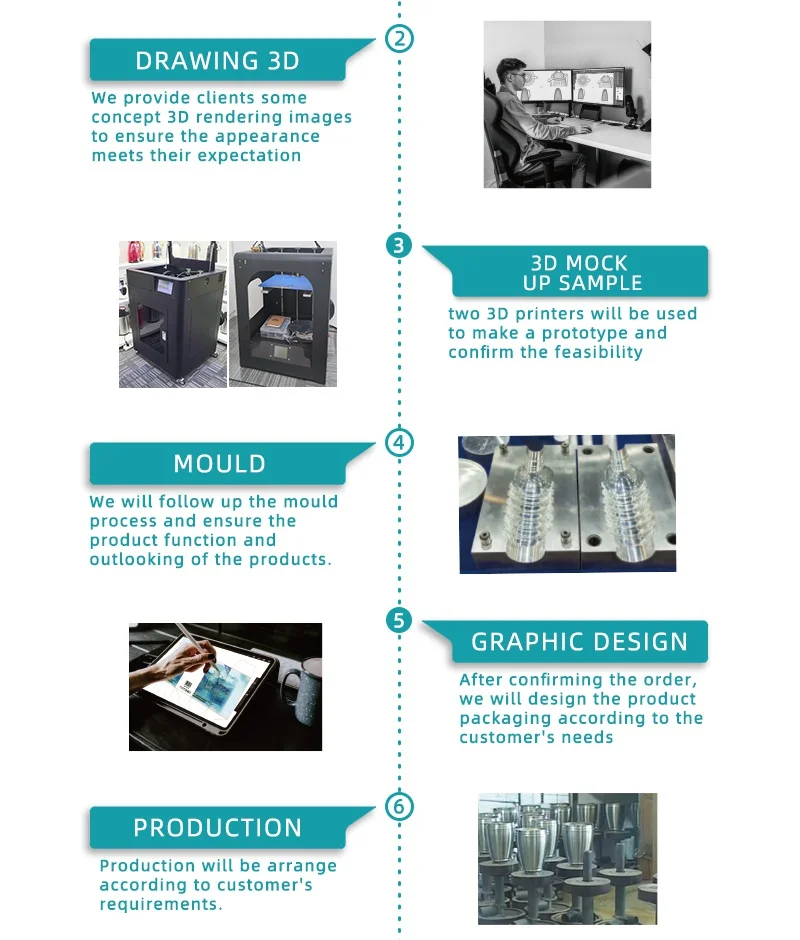 2

DRAWING 3D

We provide clients some concept 3D rendering images to ensure the appearance meets their expectation

3

3D MOCK UP SAMPLE

two 3D printers will be used to make a prototype and confirm the feasibility

4

MOULD

We will follow up the mould process and ensure the product function and outlooking of the products.

5

GRAPHIC DESIGN

After confirming the order, we will design the product packaging according to the customer's needs

6

PRODUCTION

Production will be arrange according to customer's requirements.