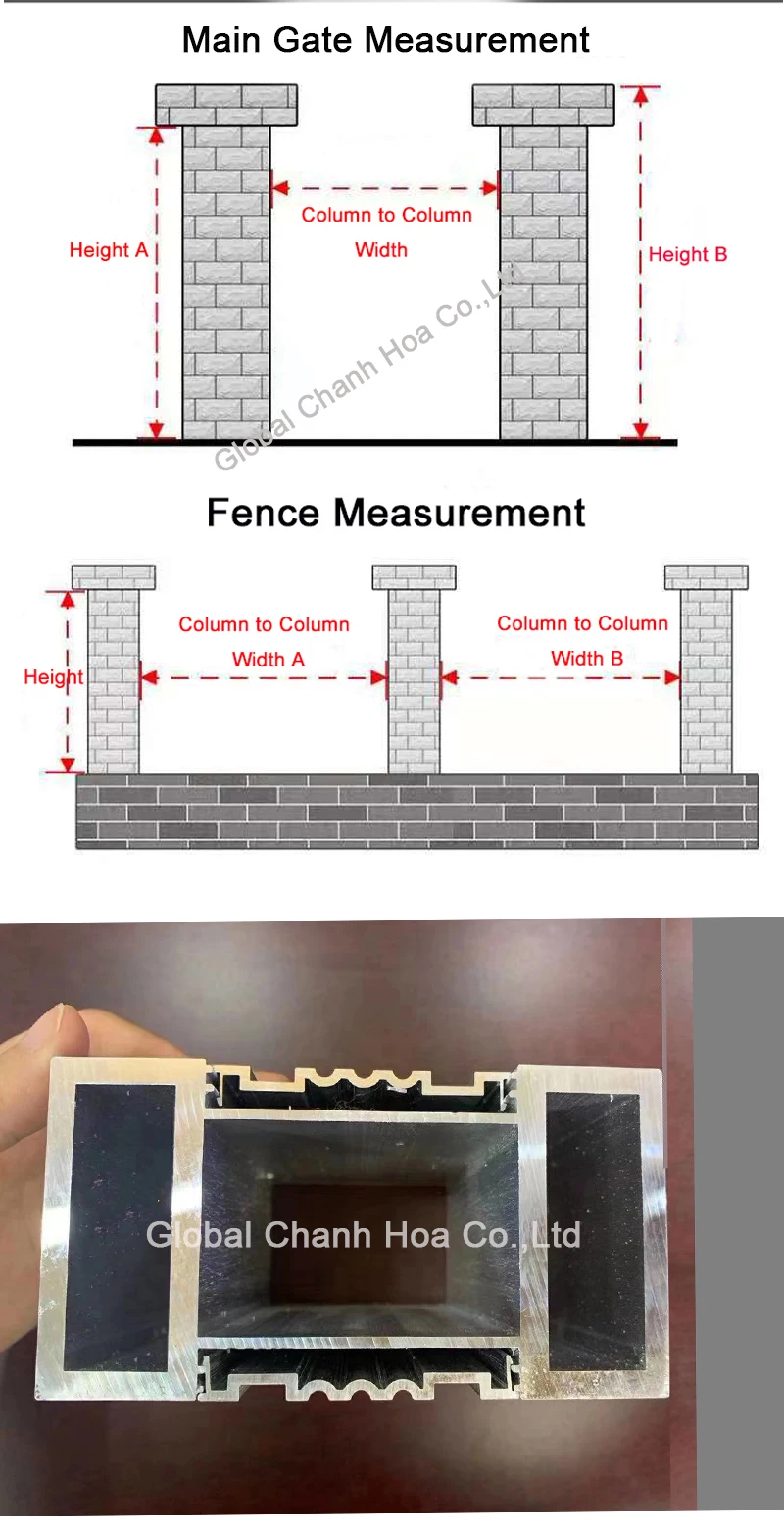 Main Gate Measurement

Height A

Column to Column Width

Height B

Global Chanh Hoa Co.,Ltd

Fence Measurement

Height

Column to Column Width A

Column to Column Width B

Global Chanh Hoa Co.,Ltd