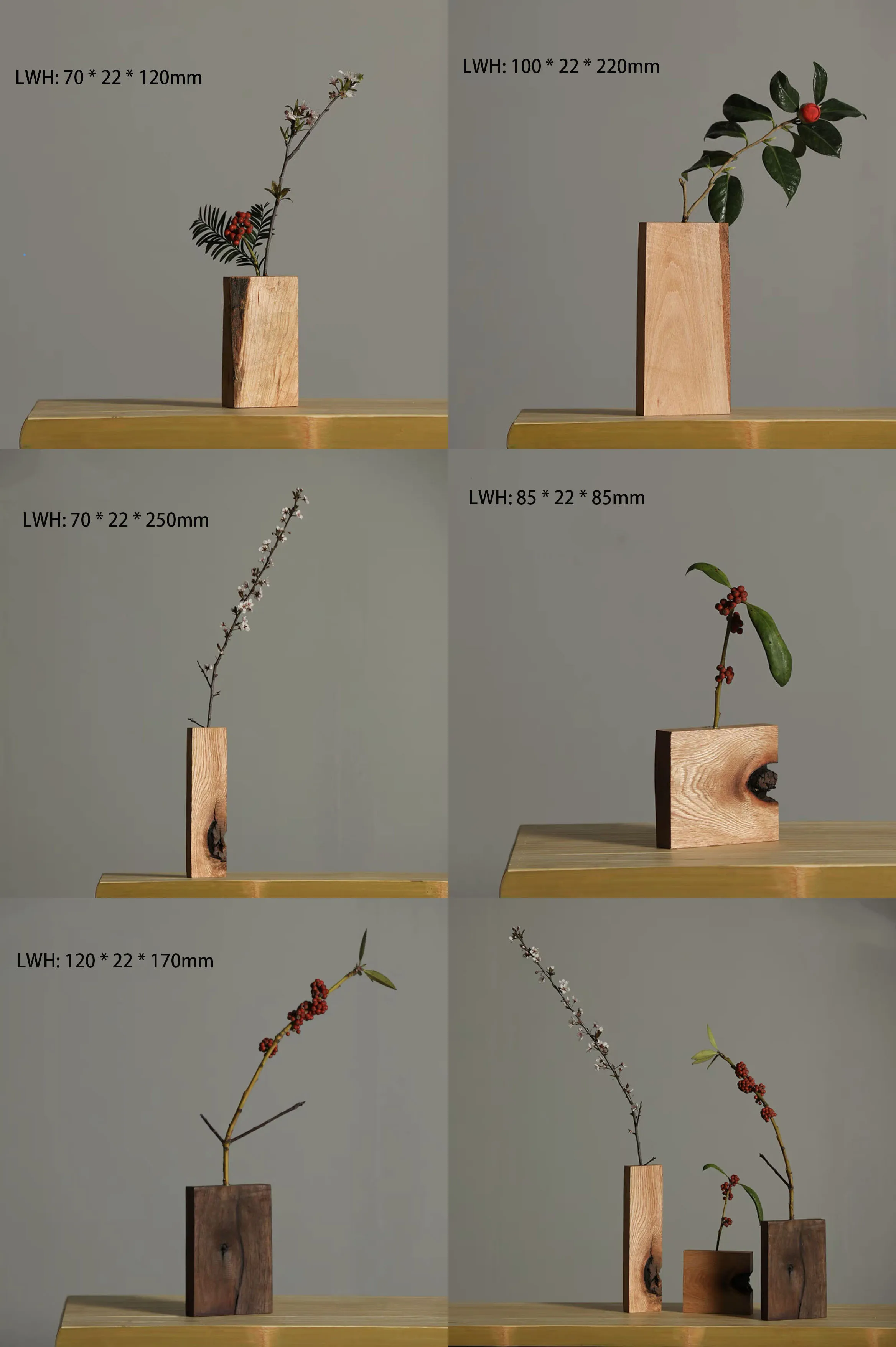 LWH: 70 * 22 * 120mm

LWH: 100 * 22 * 220mm

LWH: 70 * 22 * 250mm

LWH: 85 * 22 * 85mm

LWH: 120 * 22 * 170mm