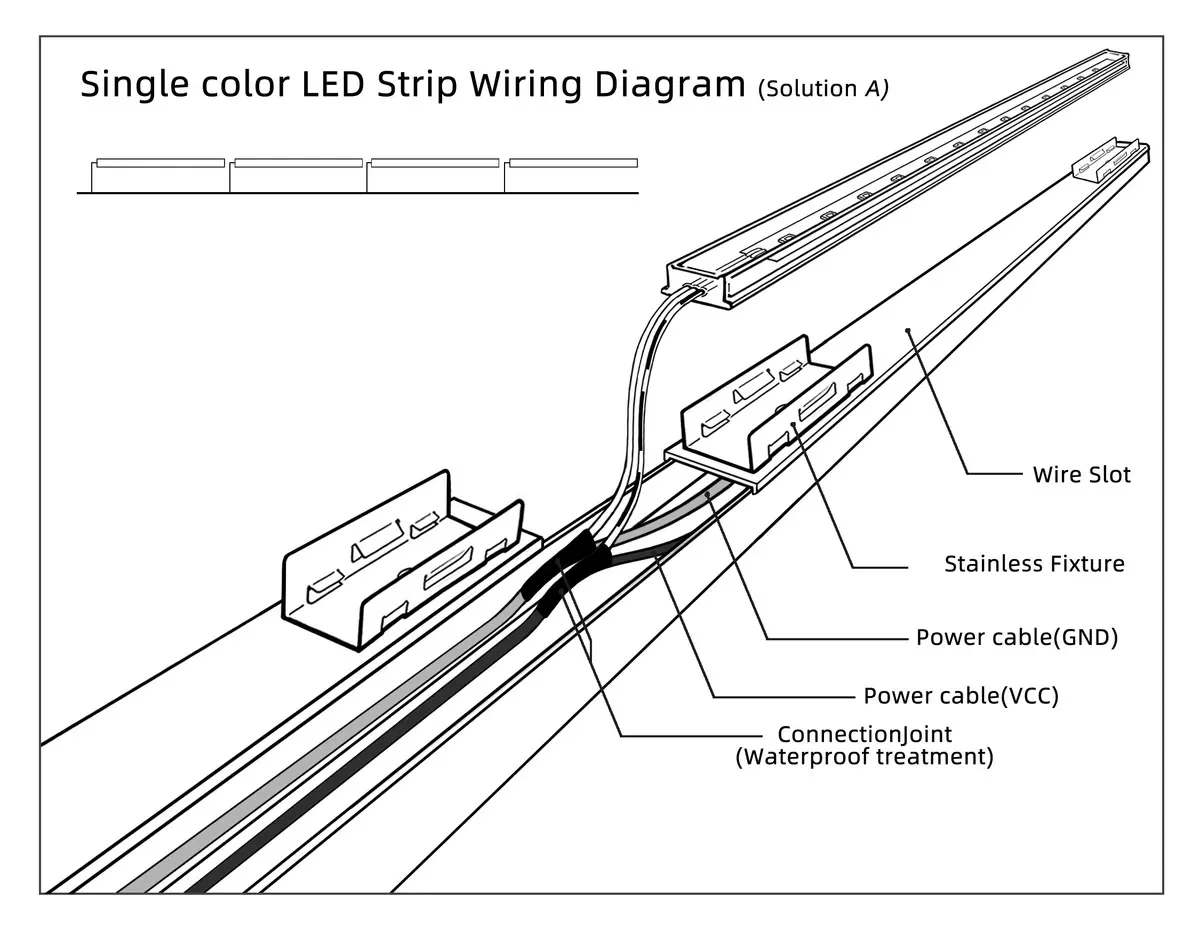 Single color LED Strip Wiring Diagram (Solution A)

Wire Slot

Stainless Fixture

Power cable(GND)

Power cable(VCC)

ConnectionJoint
(Waterproof treatment)