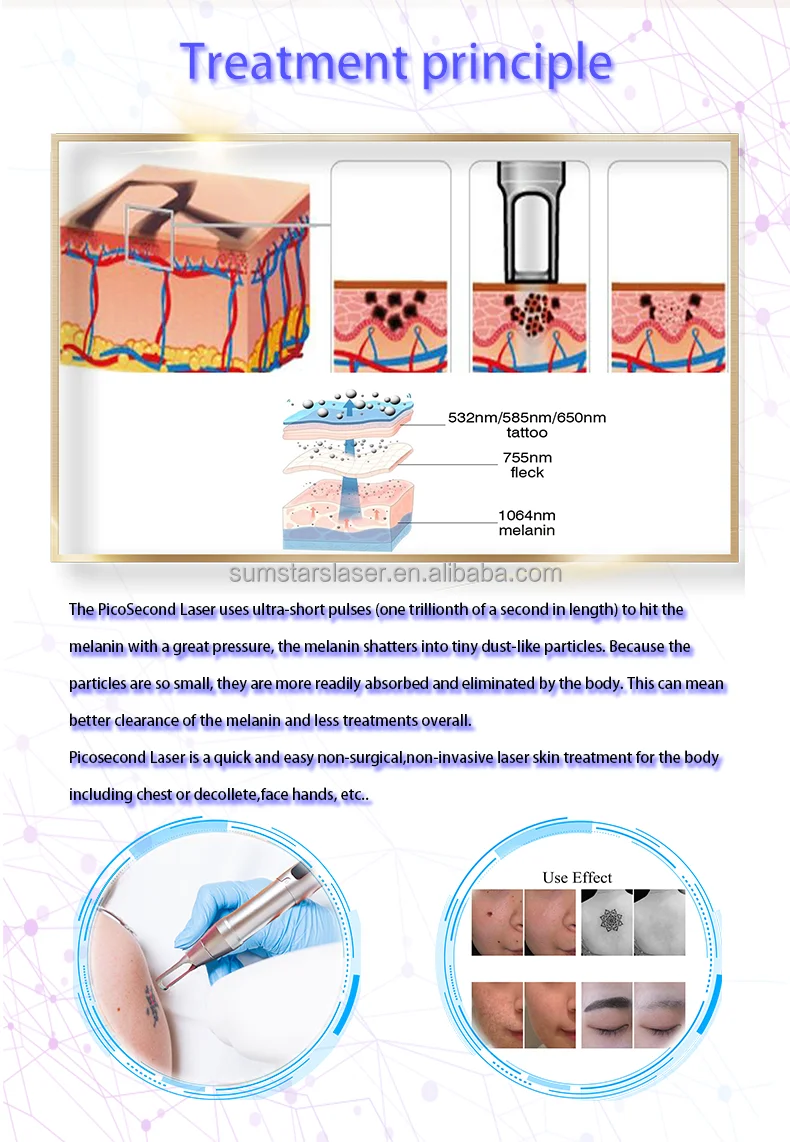 Treatment principle

532nm/585nm/650nm
tattoo

755nm
fleck

1064nm
melanin

sumstarslaser.en.alibaba.com

The PicoSecond Laser uses ultra-short pulses (one trillionth of a second in length) to hit the melanin with a great pressure, the melanin shatters into tiny dust-like particles. Because the particles are so small, they are more readily absorbed and eliminated by the body. This can mean better clearance of the melanin and less treatments overall.

Picosecond Laser is a quick and easy non-surgical,non-invasive laser skin treatment for the body including chest or decollete,face hands, etc..

Use Effect