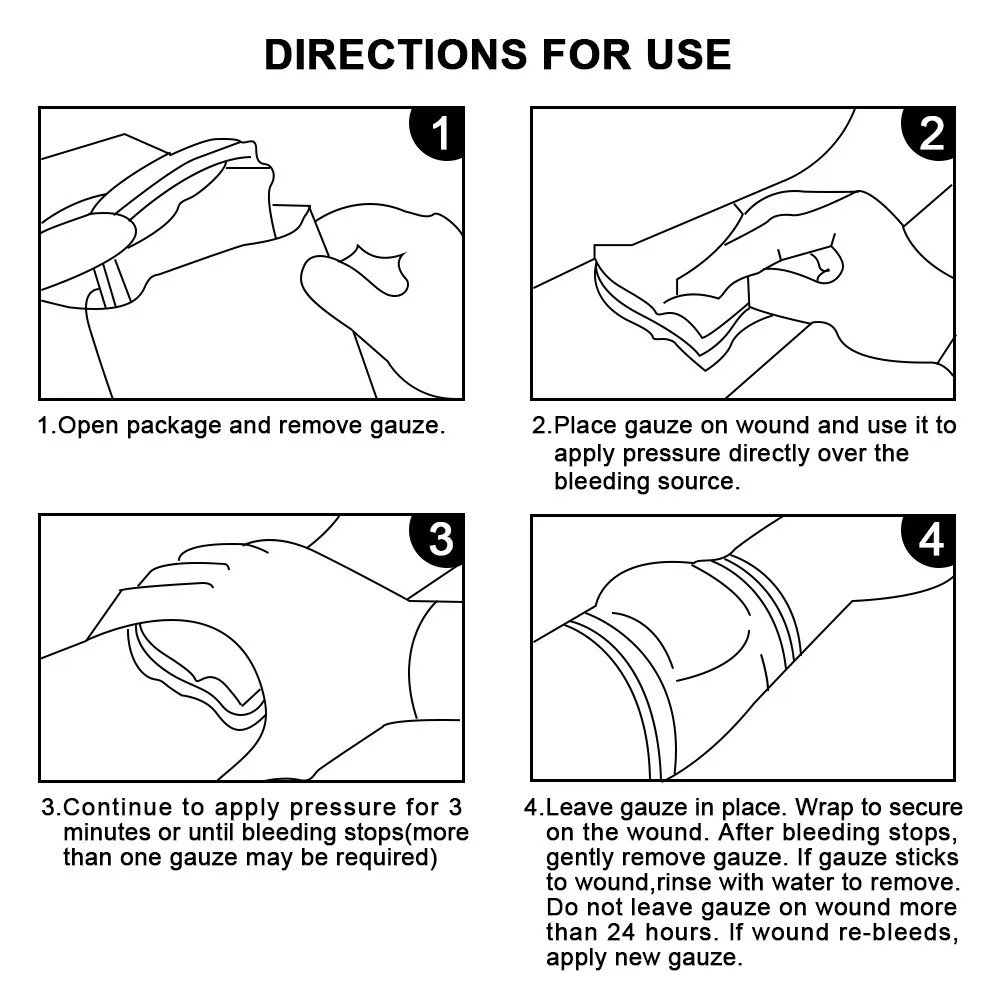 DIRECTIONS FOR USE

1

1.Open package and remove gauze.

2

2.Place gauze on wound and use it to apply pressure directly over the bleeding source.

3

3.Continue to apply pressure for 3 minutes or until bleeding stops(more than one gauze may be required)

4

4.Leave gauze in place. Wrap to secure on the wound. After bleeding stops, gently remove gauze. If gauze sticks to wound,rinse with water to remove. Do not leave gauze on wound more than 24 hours. If wound re-bleeds, apply new gauze.