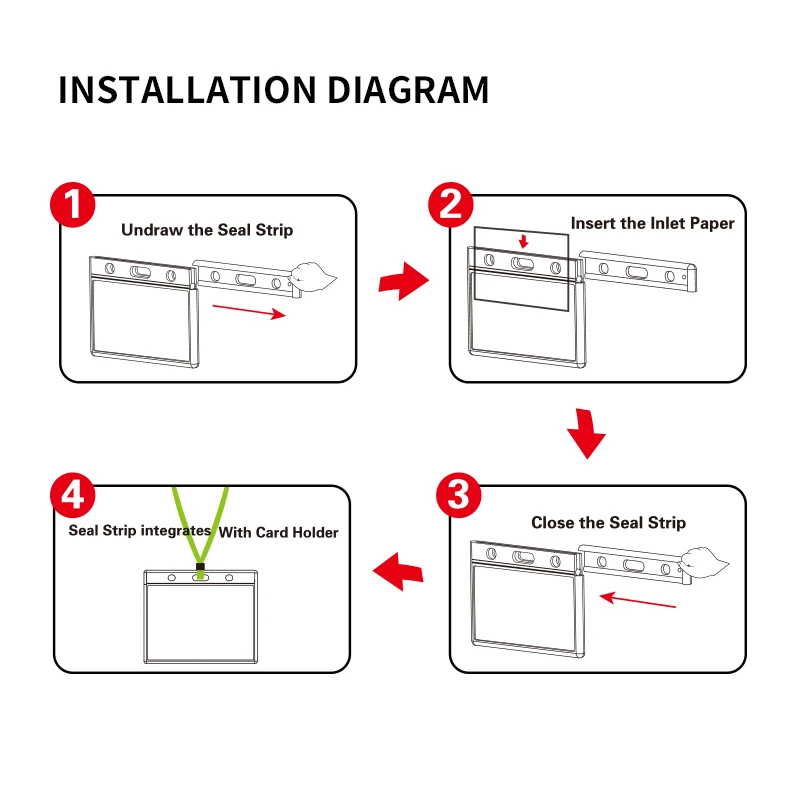 INSTALLATION DIAGRAM

1
Undraw the Seal Strip

2
Insert the Inlet Paper

3
Close the Seal Strip

4
Seal Strip integrates With Card Holder