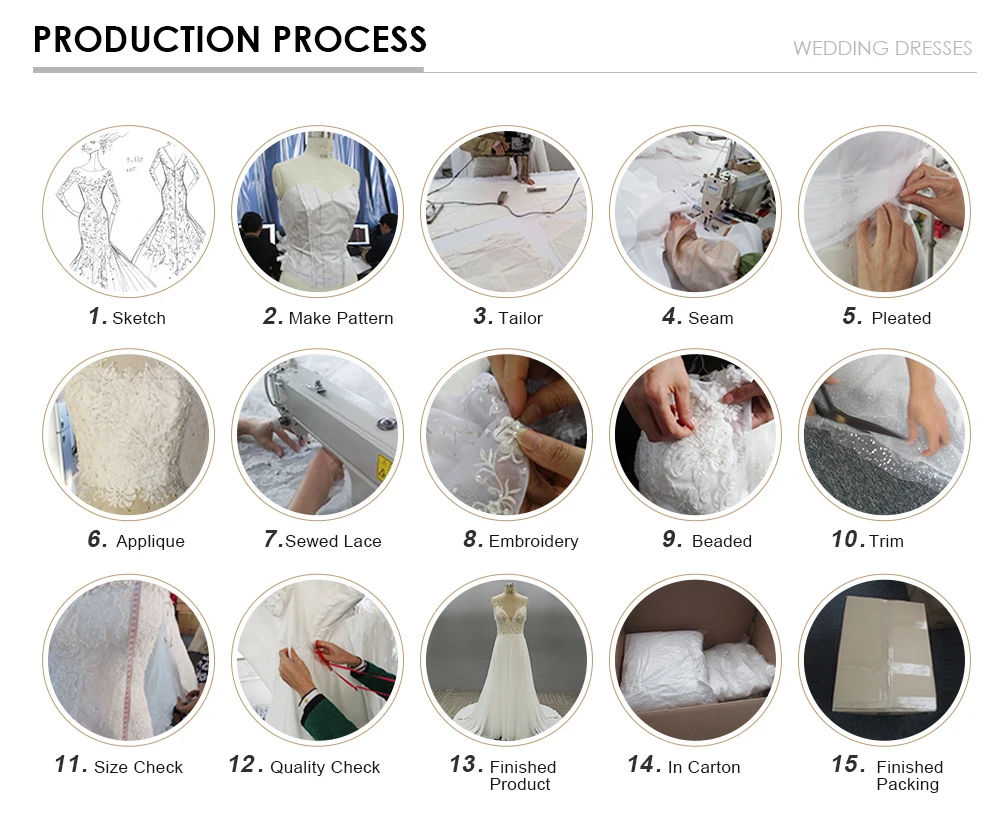 PRODUCTION PROCESS

WEDDING DRESSES

1. Sketch

2. Make Pattern

3. Tailor

4. Seam

5. Pleated

6. Applique

7. Sewed Lace

8. Embroidery

9. Beaded

10. Trim

11. Size Check

12. Quality Check

13. Finished Product

14. In Carton

15. Finished Packing