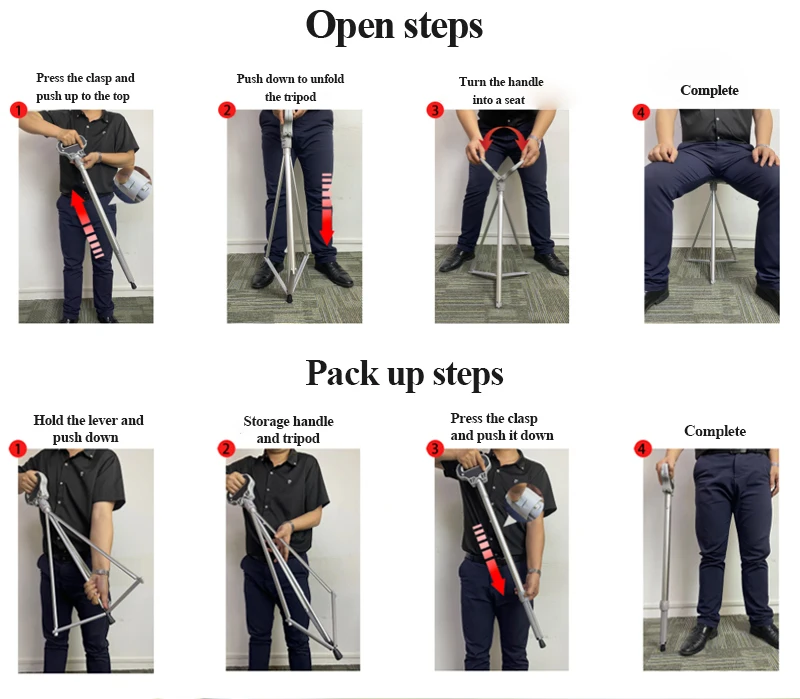 Open steps

Press the clasp and push up to the top

1

Push down to unfold the tripod

2

Turn the handle into a seat

3

Complete

4

Pack up steps

Hold the lever and push down

1

Storage handle and tripod

2

Press the clasp and push it down

3

Complete

4