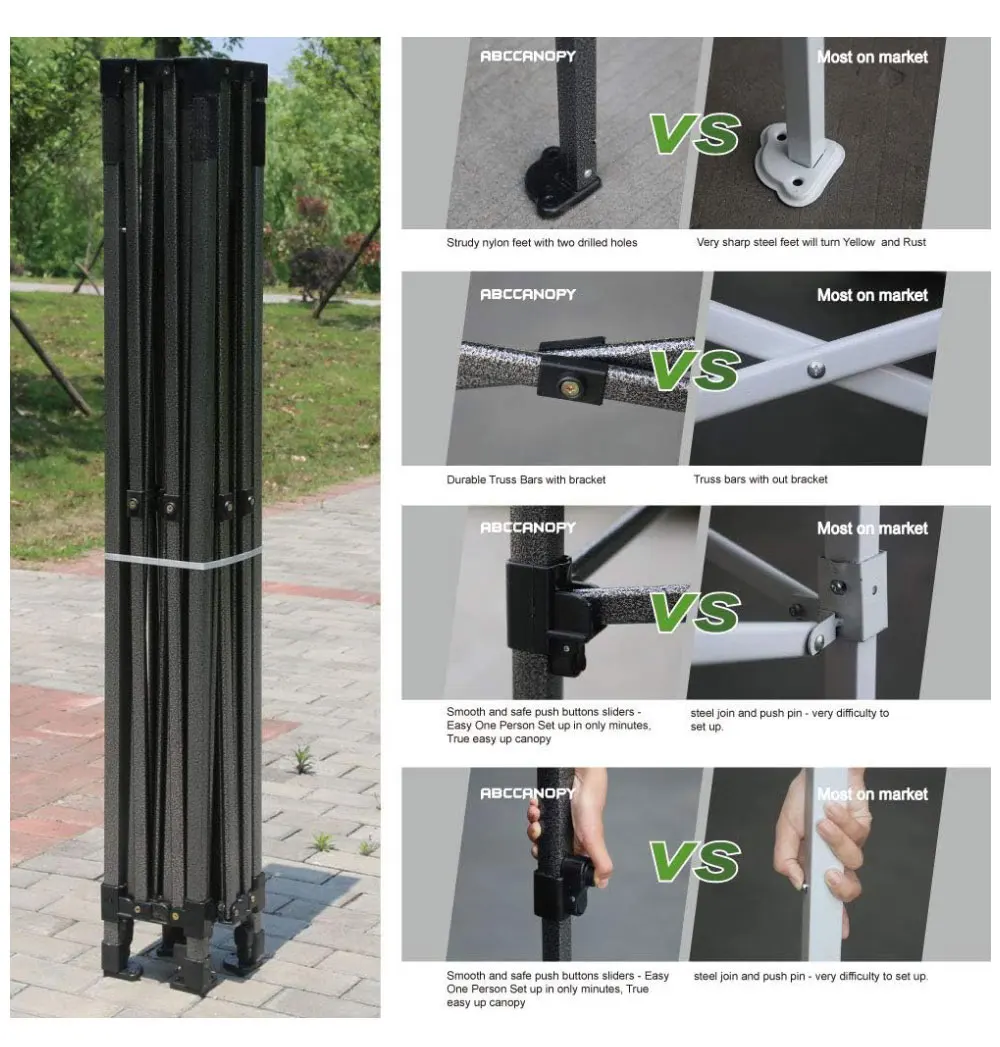 ABCCANOPY
VS
Most on market

Strudy nylon feet with two drilled holes

Very sharp steel feet will turn Yellow and Rust

ABCCANOPY
VS
Most on market

Durable Truss Bars with bracket

Truss bars with out bracket

ABCCANOPY
VS
Most on market

Smooth and safe push buttons sliders - Easy One Person Set up in only minutes, True easy up canopy

steel join and push pin - very difficulty to set up.

ABCCANOPY
VS
Most on market

Smooth and safe push buttons sliders - Easy One Person Set up in only minutes, True easy up canopy

steel join and push pin - very difficulty to set up.