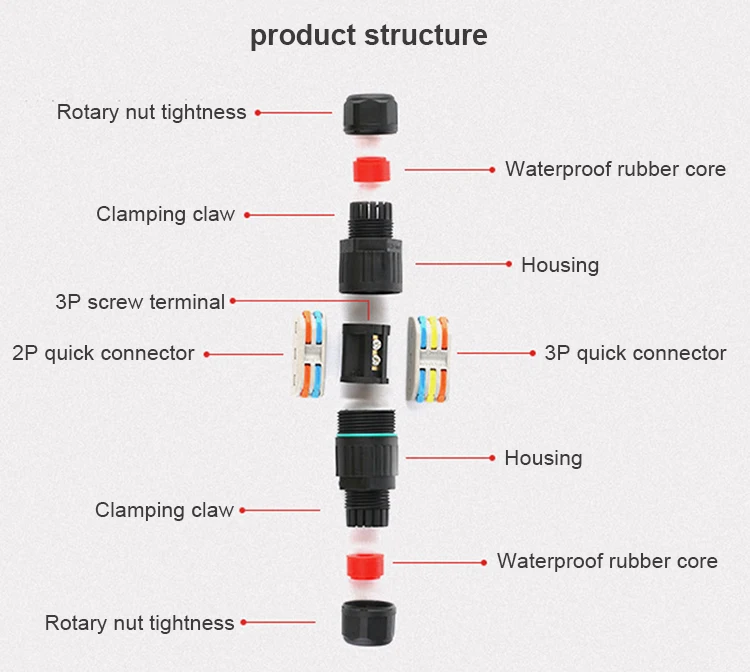 product structure

Rotary nut tightness

Waterproof rubber core

Clamping claw

Housing

3P screw terminal

2P quick connector

3P quick connector

Housing

Clamping claw

Waterproof rubber core

Rotary nut tightness