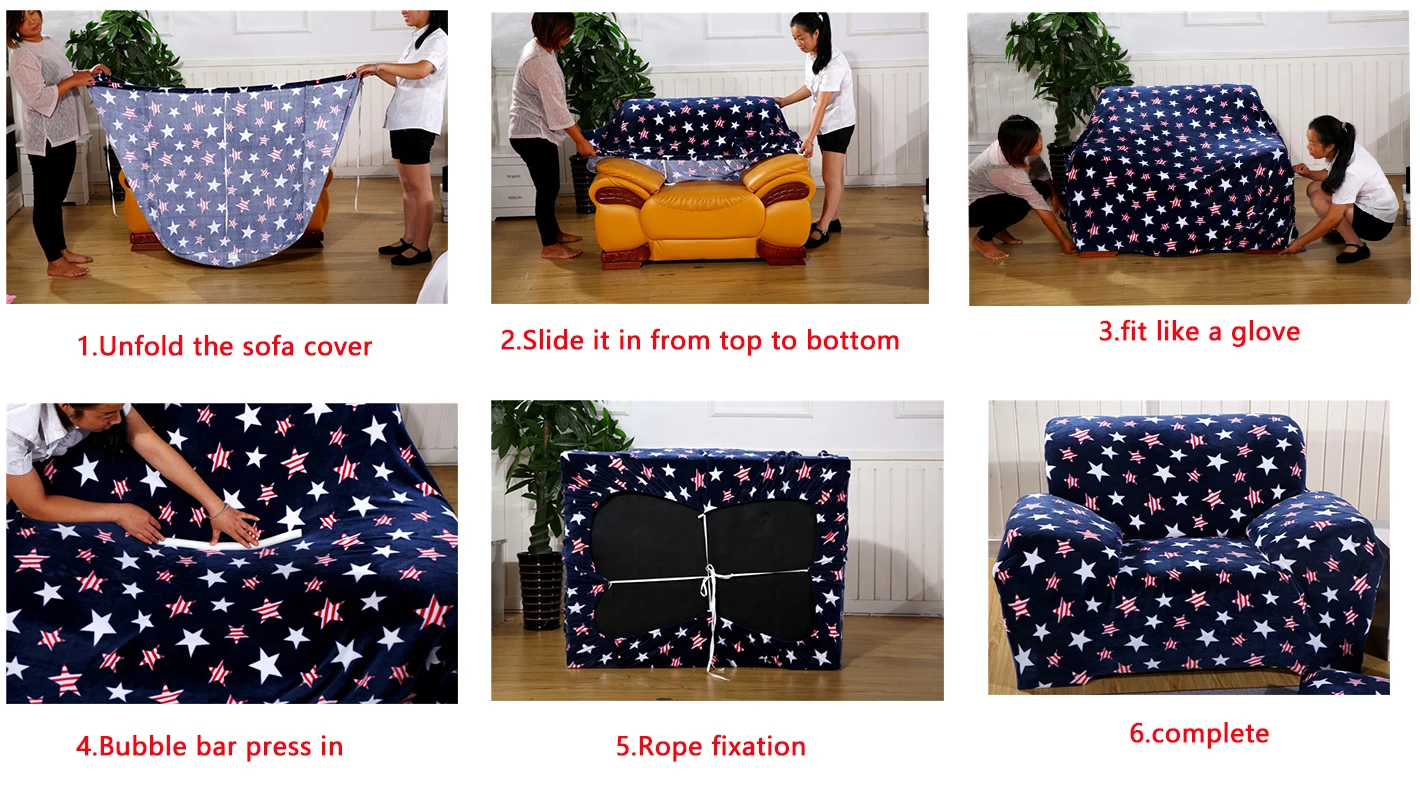 1.Unfold the sofa cover

2.Slide it in from top to bottom

3.fit like a glove

4.Bubble bar press in

5.Rope fixation

6.complete