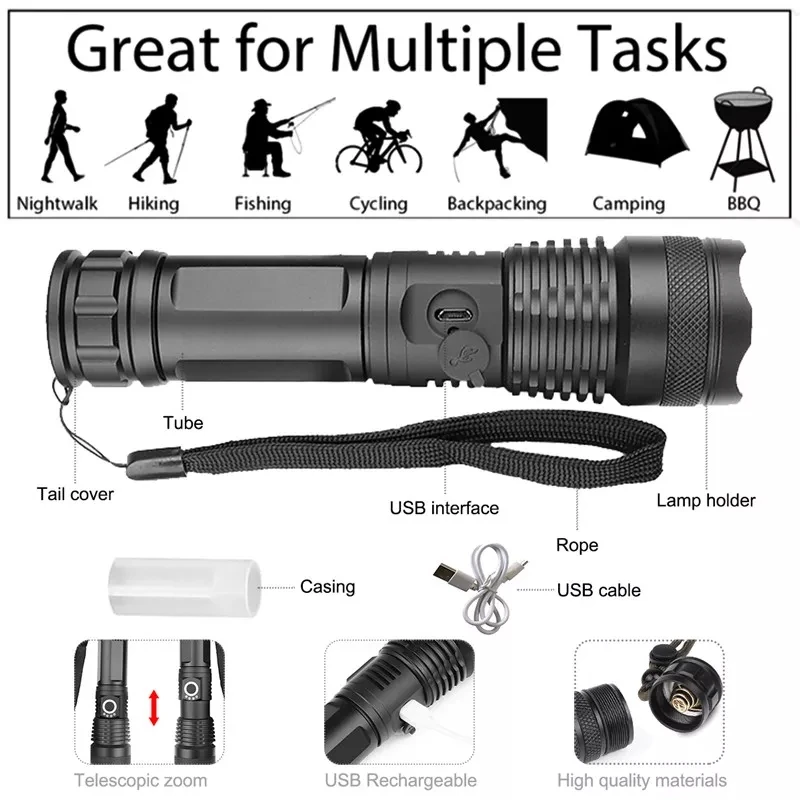 Great for Multiple Tasks

Nightwalk Hiking Fishing Cycling Backpacking Camping BBQ

Tube

Tail cover

USB interface

Lamp holder

Rope

Casing

USB cable

Telescopic zoom

USB Rechargeable

High quality materials