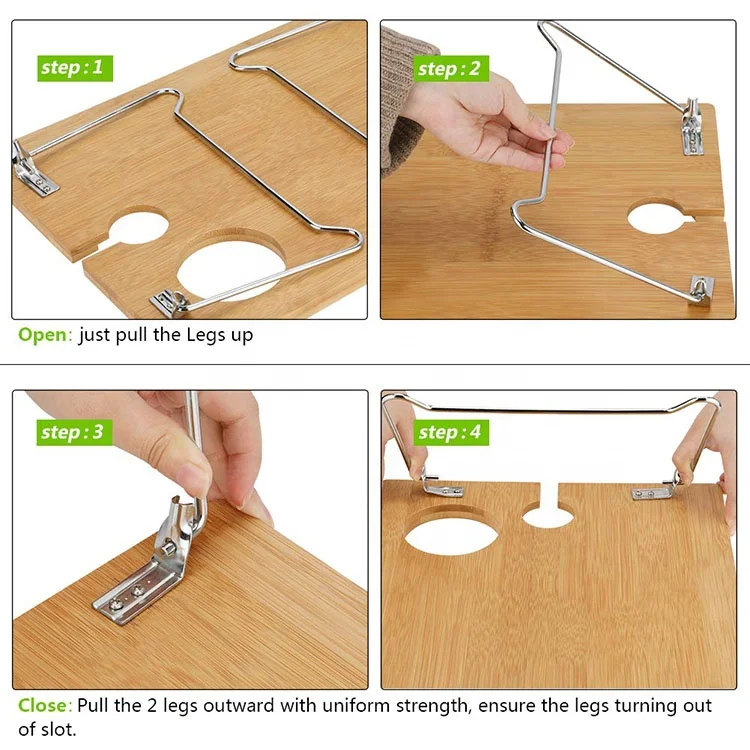 step : 1

step : 2

Open: just pull the Legs up

step : 3

step : 4

Close: Pull the 2 legs outward with uniform strength, ensure the legs turning out of slot.