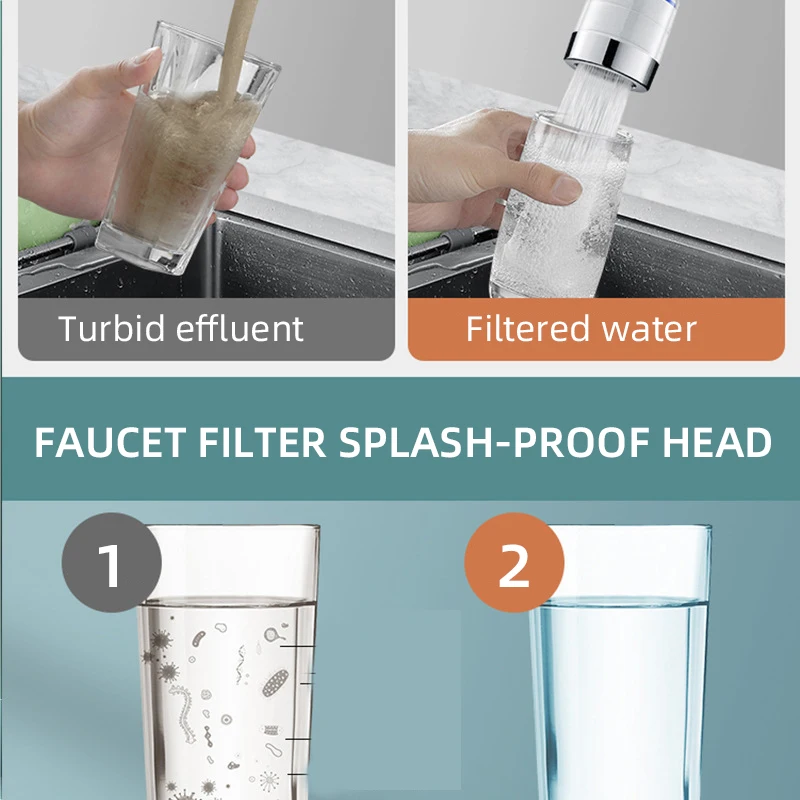 Turbid effluent

Filtered water

FAUCET FILTER SPLASH-PROOF HEAD

1

2