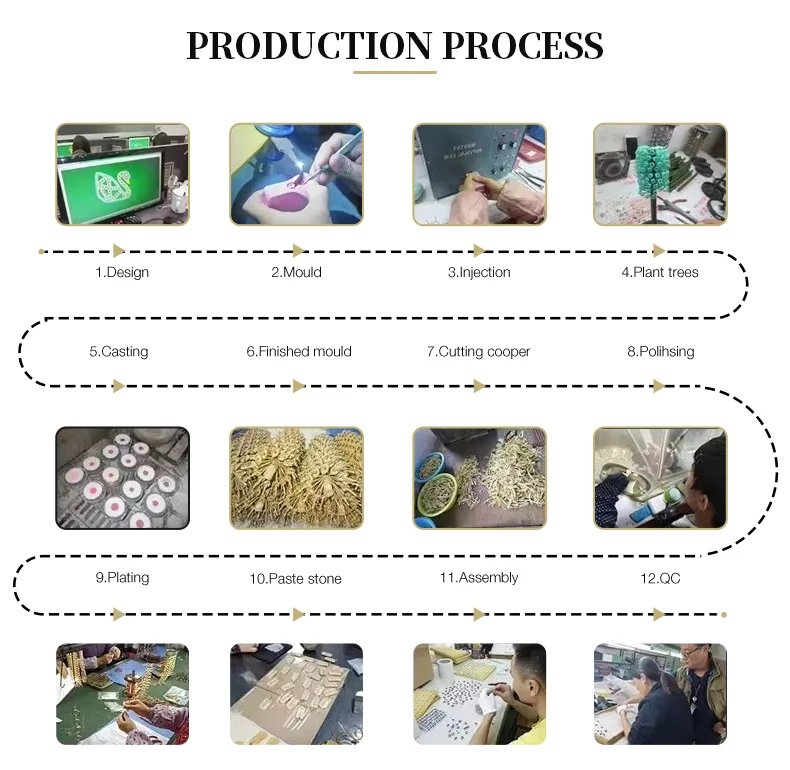 PRODUCTION PROCESS

1.Design
2.Mould
3.Injection
4.Plant trees

5.Casting
6.Finished mould
7.Cutting cooper
8.Polihsing

9.Plating
10.Paste stone
11.Assembly
12.QC