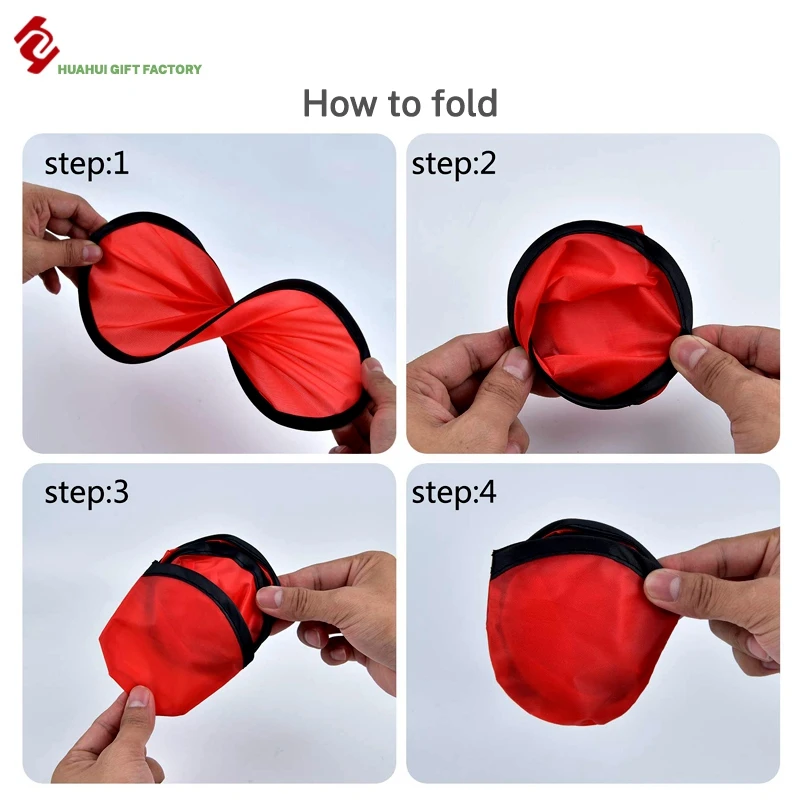 HUAHUI GIFT FACTORY

How to fold

step:1

step:2

step:3

step:4