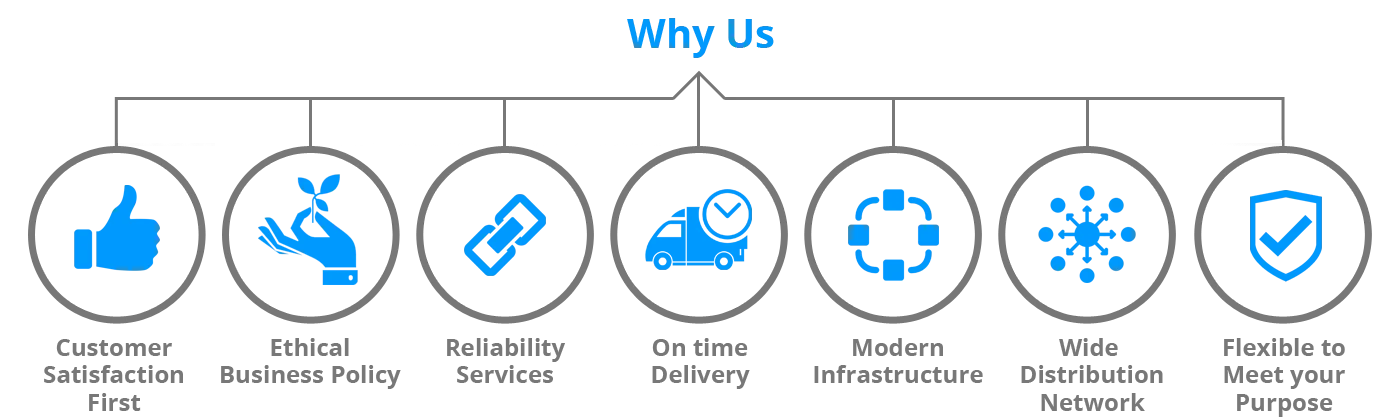 Why Us

Customer Satisfaction First

Ethical Business Policy

Reliability Services

On time Delivery

Modern Infrastructure

Wide Distribution Network

Flexible to Meet your Purpose