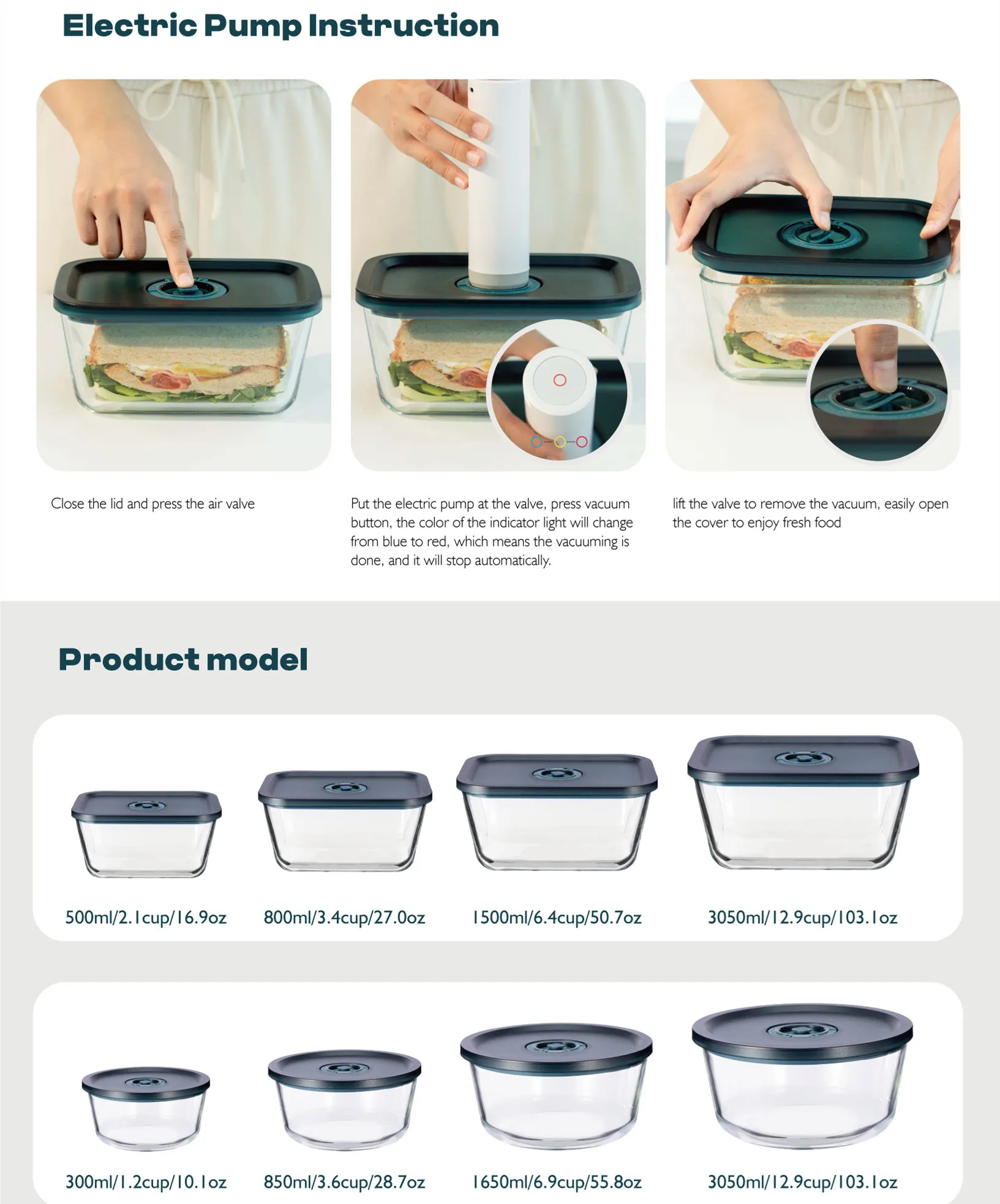 Electric Pump Instruction

Close the lid and press the air valve

Put the electric pump at the valve, press vacuum button, the color of the indicator light will change from blue to red, which means the vacuuming is done, and it will stop automatically.

lift the valve to remove the vacuum, easily open the cover to enjoy fresh food

Product model

500ml/2.1cup/16.9oz

800ml/3.4cup/27.0oz

1500ml/6.4cup/50.7oz

3050ml/12.9cup/103.1oz

300ml/1.2cup/10.1oz

850ml/3.6cup/28.7oz

1650ml/6.9cup/55.8oz

3050ml/12.9cup/103.1oz