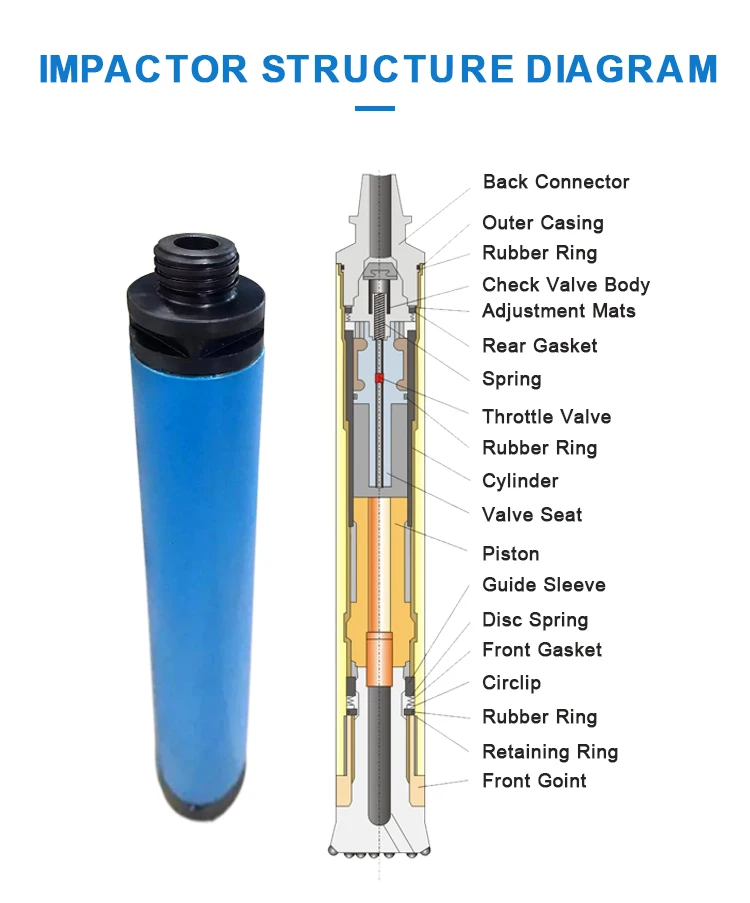 IMPACTOR STRUCTURE DIAGRAM

Back Connector
Outer Casing
Rubber Ring
Check Valve Body
Adjustment Mats
Rear Gasket
Spring
Throttle Valve
Rubber Ring
Cylinder
Valve Seat
Piston
Guide Sleeve
Disc Spring
Front Gasket
Circlip
Rubber Ring
Retaining Ring
Front Goint