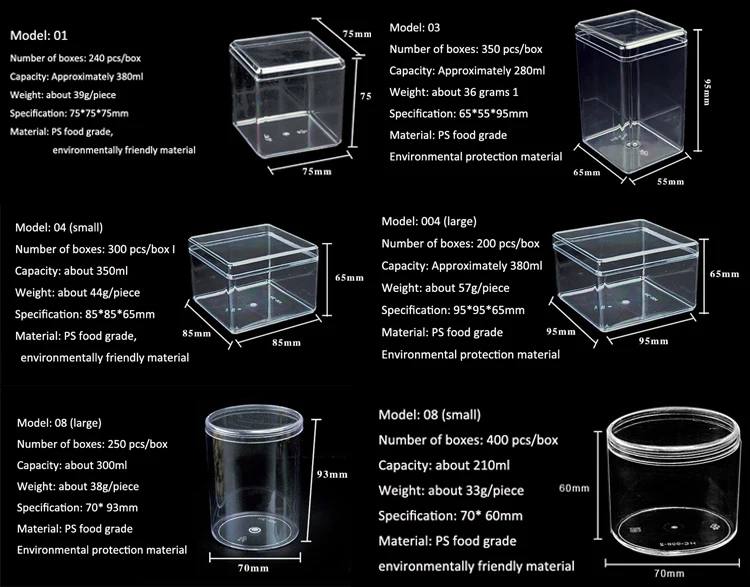 Model: 01
Number of boxes: 240 pcs/box
Capacity: Approximately 380ml
Weight: about 39g/piece
Specification: 75*75*75mm
Material: PS food grade,
environmentally friendly material

75mm
75
75mm

Model: 03
Number of boxes: 350 pcs/box
Capacity: Approximately 280ml
Weight: about 36 grams 1
Specification: 65*55*95mm
Material: PS food grade
Environmental protection material

95mm
65mm
55mm

Model: 04 (small)
Number of boxes: 300 pcs/box I
Capacity: about 350ml
Weight: about 44g/piece
Specification: 85*85*65mm
Material: PS food grade,
environmentally friendly material

65mm
85mm
85mm

Model: 004 (large)
Number of boxes: 200 pcs/box
Capacity: Approximately 380ml
Weight: about 57g/piece
Specification: 95*95*65mm
Material: PS food grade
Environmental protection material

65mm
95mm
95mm

Model: 08 (large)
Number of boxes: 250 pcs/box
Capacity: about 300ml
Weight: about 38g/piece
Specification: 70* 93mm
Material: PS food grade
Environmental protection material

93mm
70mm

Model: 08 (small)
Number of boxes: 400 pcs/box
Capacity: about 210ml
Weight: about 33g/piece
Specification: 70* 60mm
Material: PS food grade
environmentally friendly material

60mm
70mm