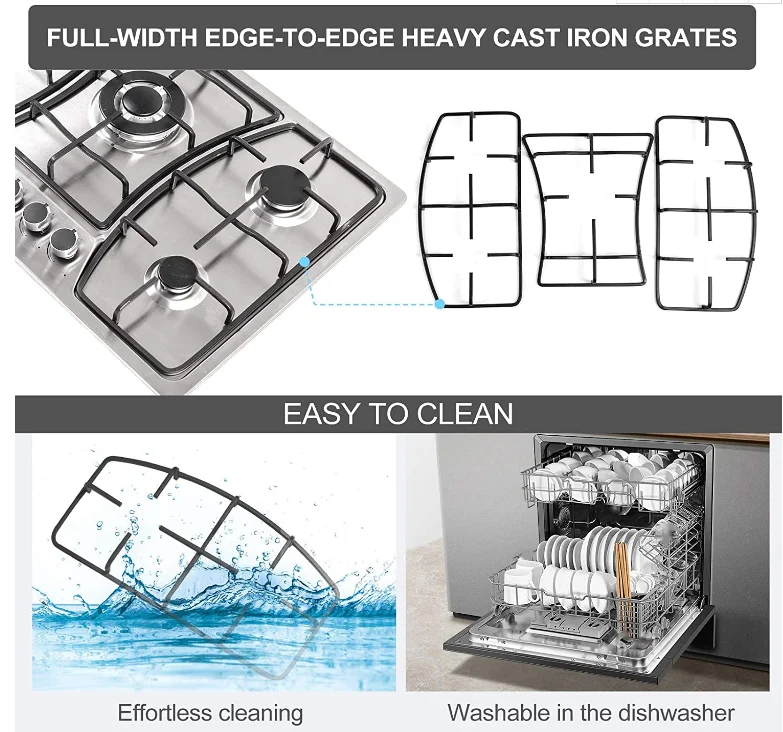 FULL-WIDTH EDGE-TO-EDGE HEAVY CAST IRON GRATES

EASY TO CLEAN

Effortless cleaning

Washable in the dishwasher