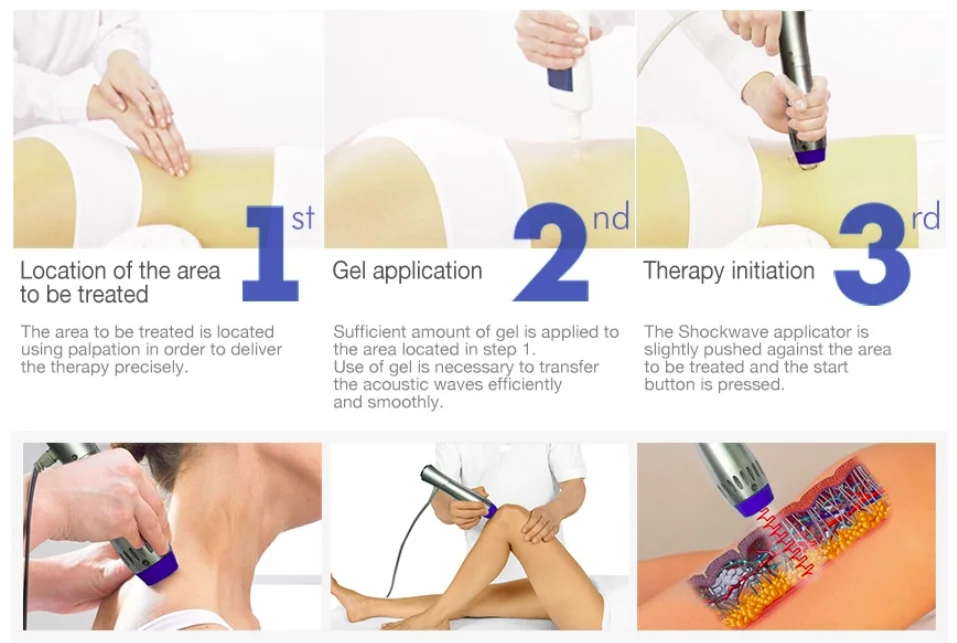 1st

Location of the area to be treated

The area to be treated is located using palpation in order to deliver the therapy precisely.

2nd

Gel application

Sufficient amount of gel is applied to the area located in step 1.
Use of gel is necessary to transfer the acoustic waves efficiently and smoothly.

3rd

Therapy initiation

The Shockwave applicator is slightly pushed against the area to be treated and the start button is pressed.