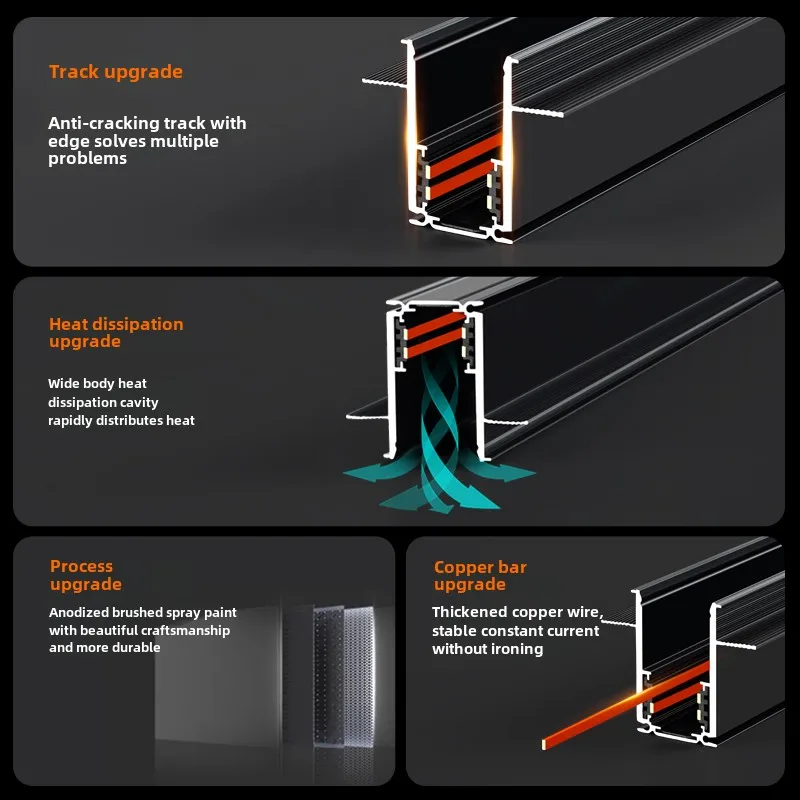 Track upgrade

Anti-cracking track with edge solves multiple problems

Heat dissipation upgrade

Wide body heat dissipation cavity rapidly distributes heat

Process upgrade

Anodized brushed spray paint with beautiful craftsmanship and more durable

Copper bar upgrade

Thickened copper wire, stable constant current without ironing