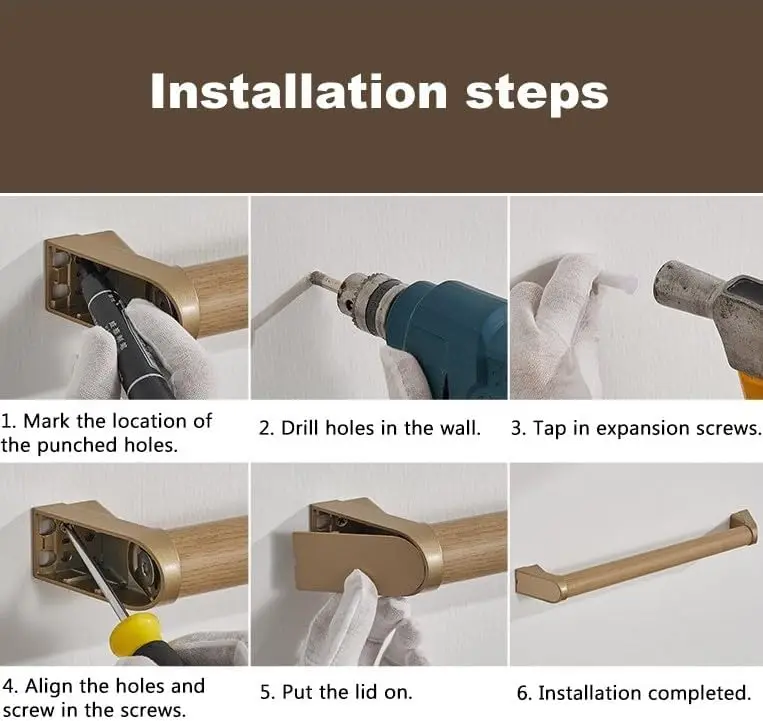 Installation steps

1. Mark the location of the punched holes.

2. Drill holes in the wall.

3. Tap in expansion screws.

4. Align the holes and screw in the screws.

5. Put the lid on.

6. Installation completed.