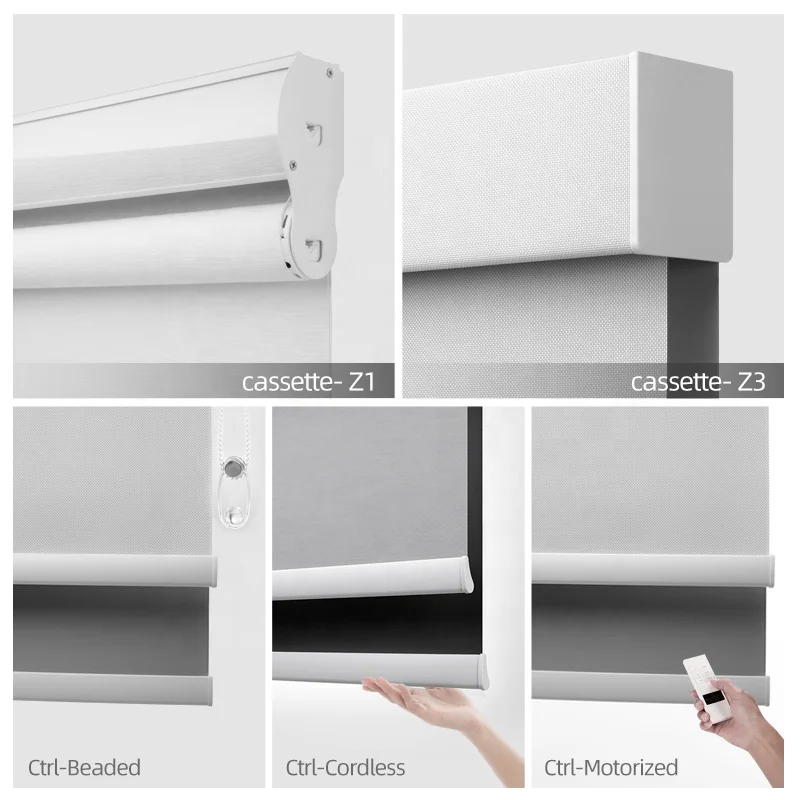 cassette- Z1

cassette- Z3

Ctrl-Beaded

Ctrl-Cordless

Ctrl-Motorized