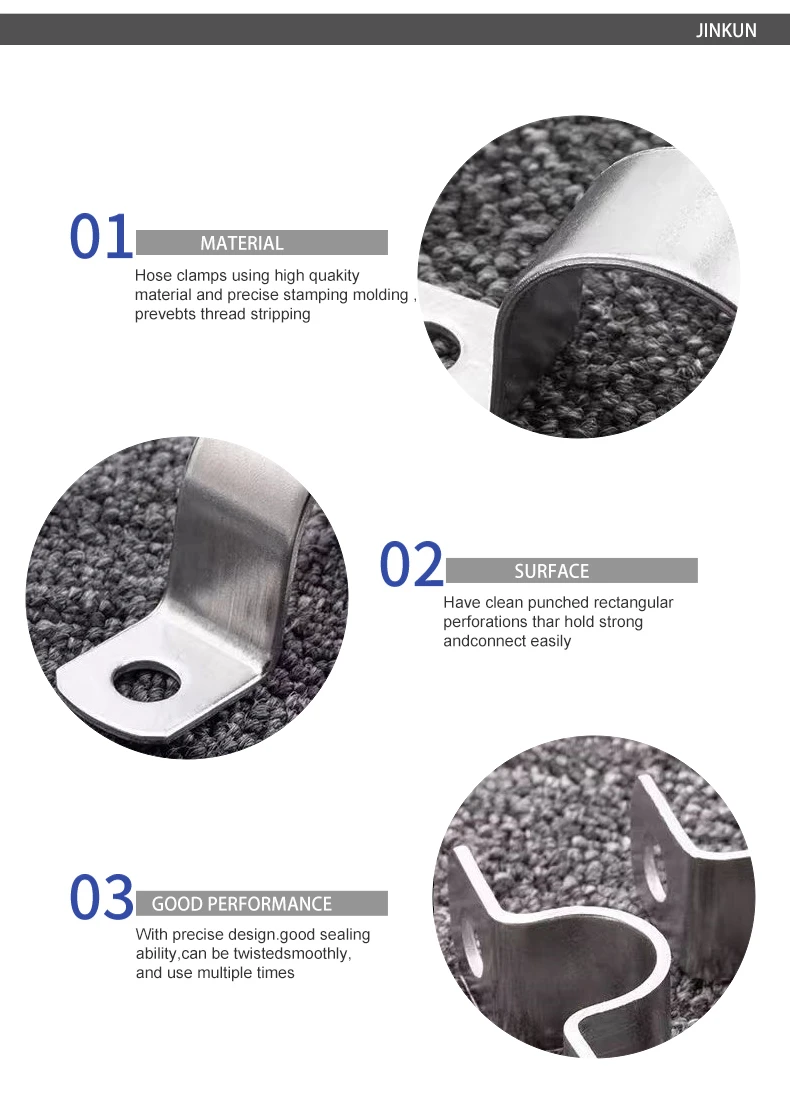 JINKUN

01 MATERIAL

Hose clamps using high quakity material and precise stamping molding , prevebts thread stripping

02 SURFACE

Have clean punched rectangular perforations thar hold strong andconnect easily

03 GOOD PERFORMANCE

With precise design.good sealing ability,can be twistedsmoothly, and use multiple times