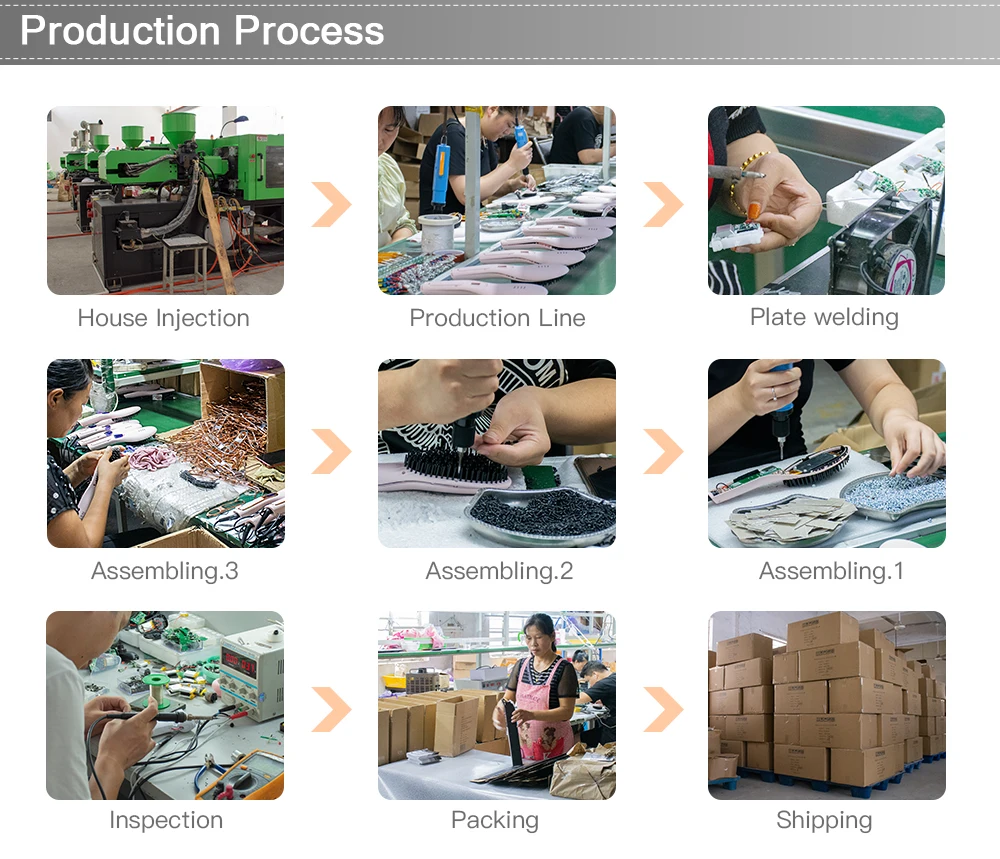 Production Process

House Injection

Production Line

Plate welding

Assembling.3

Assembling.2

Assembling.1

Inspection

Packing

Shipping