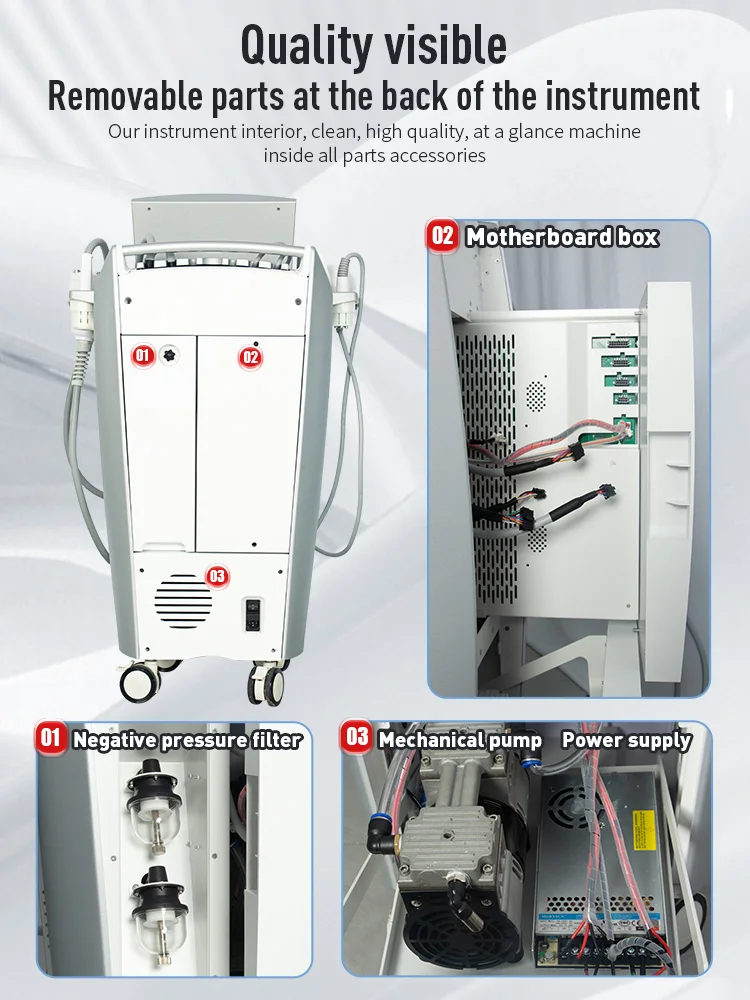 Quality visible
Removable parts at the back of the instrument
Our instrument interior, clean, high quality, at a glance machine inside all parts accessories

01
02
03

02 Motherboard box

01 Negative pressure filter

03 Mechanical pump Power supply