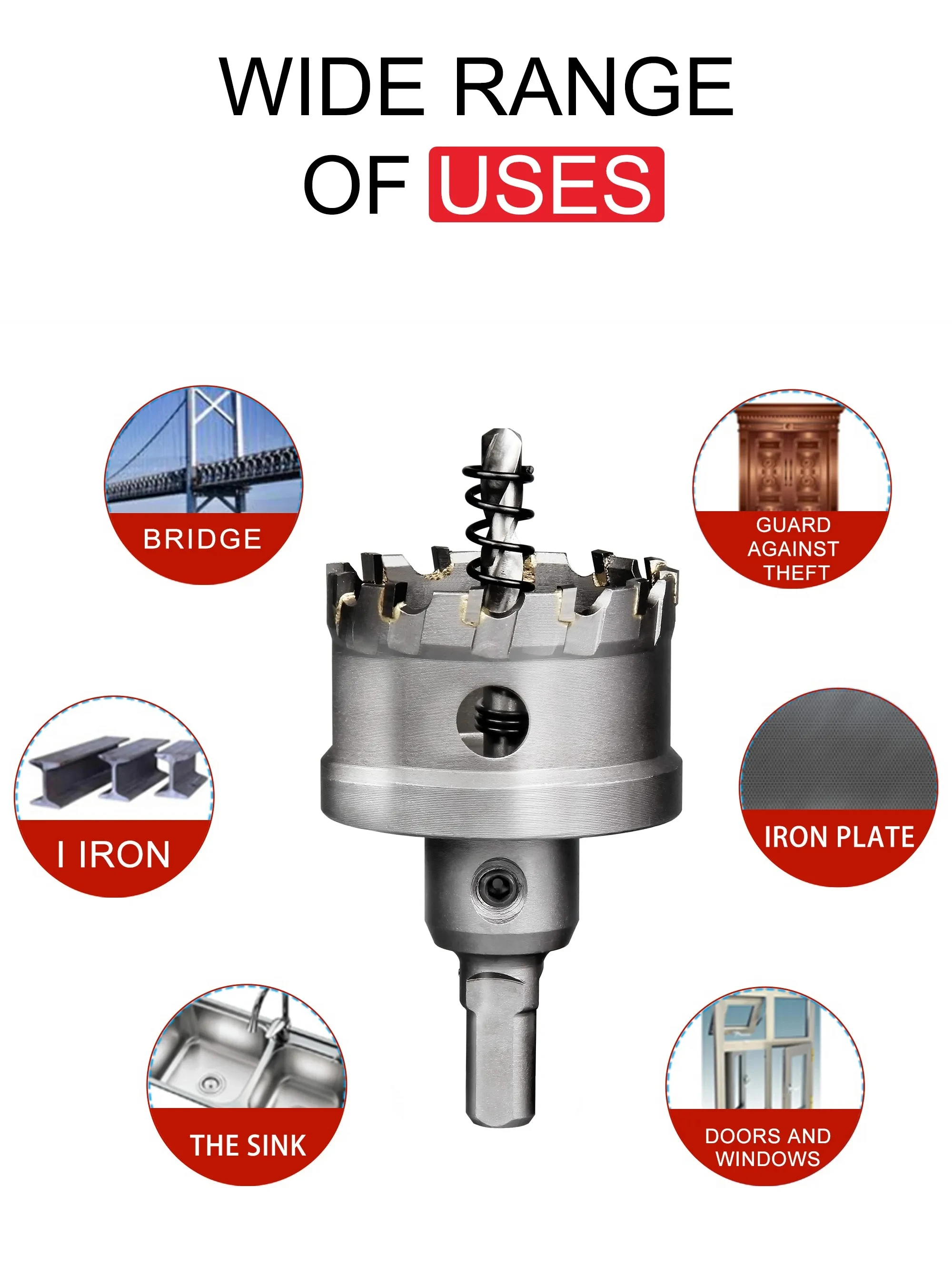 WIDE RANGE OF USES

BRIDGE

GUARD AGAINST THEFT

I IRON

IRON PLATE

THE SINK

DOORS AND WINDOWS