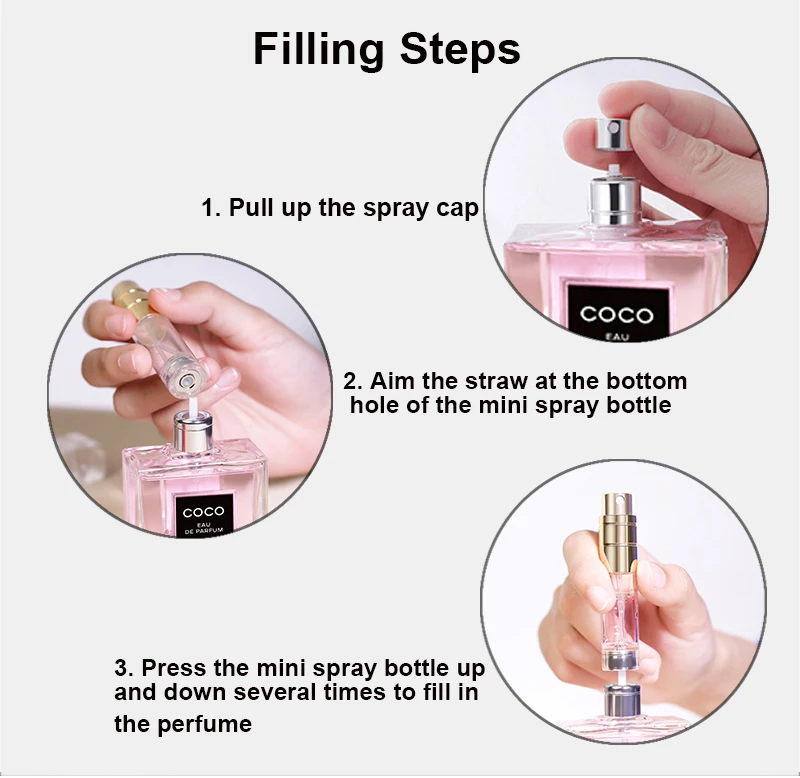 Filling Steps

1. Pull up the spray cap

COCO
EAU

2. Aim the straw at the bottom hole of the mini spray bottle

COCO
EAU
DE PARFUM

3. Press the mini spray bottle up and down several times to fill in the perfume