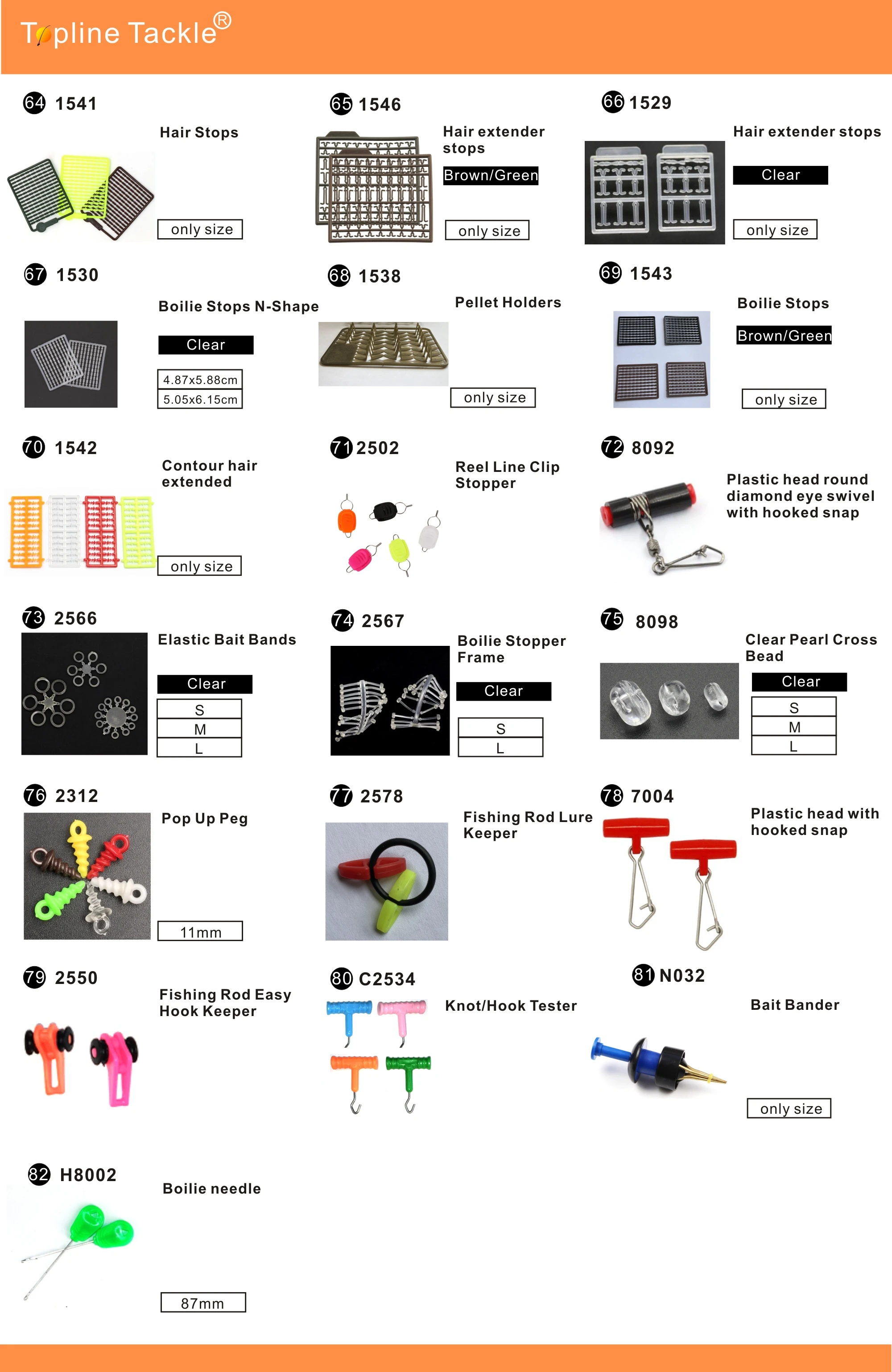 Topline Tackle®

64 1541
Hair Stops
only size

65 1546
Hair extender stops
Brown/Green
only size

66 1529
Hair extender stops
Clear
only size

67 1530
Boilie Stops N-Shape
Clear
4.87x5.88cm
5.05x6.15cm

68 1538
Pellet Holders
only size

69 1543
Boilie Stops
Brown/Green
only size

70 1542
Contour hair extended
only size

71 2502
Reel Line Clip Stopper

72 8092
Plastic head round diamond eye swivel with hooked snap

73 2566
Elastic Bait Bands
Clear
S
M
L

74 2567
Boilie Stopper Frame
Clear
S
L

75 8098
Clear Pearl Cross Bead
Clear
S
M
L

76 2312
Pop Up Peg
11mm

77 2578
Fishing Rod Lure Keeper

78 7004
Plastic head with hooked snap

79 2550
Fishing Rod Easy Hook Keeper

80 C2534
Knot/Hook Tester

81 N032
Bait Bander
only size

82 H8002
Boilie needle
87mm