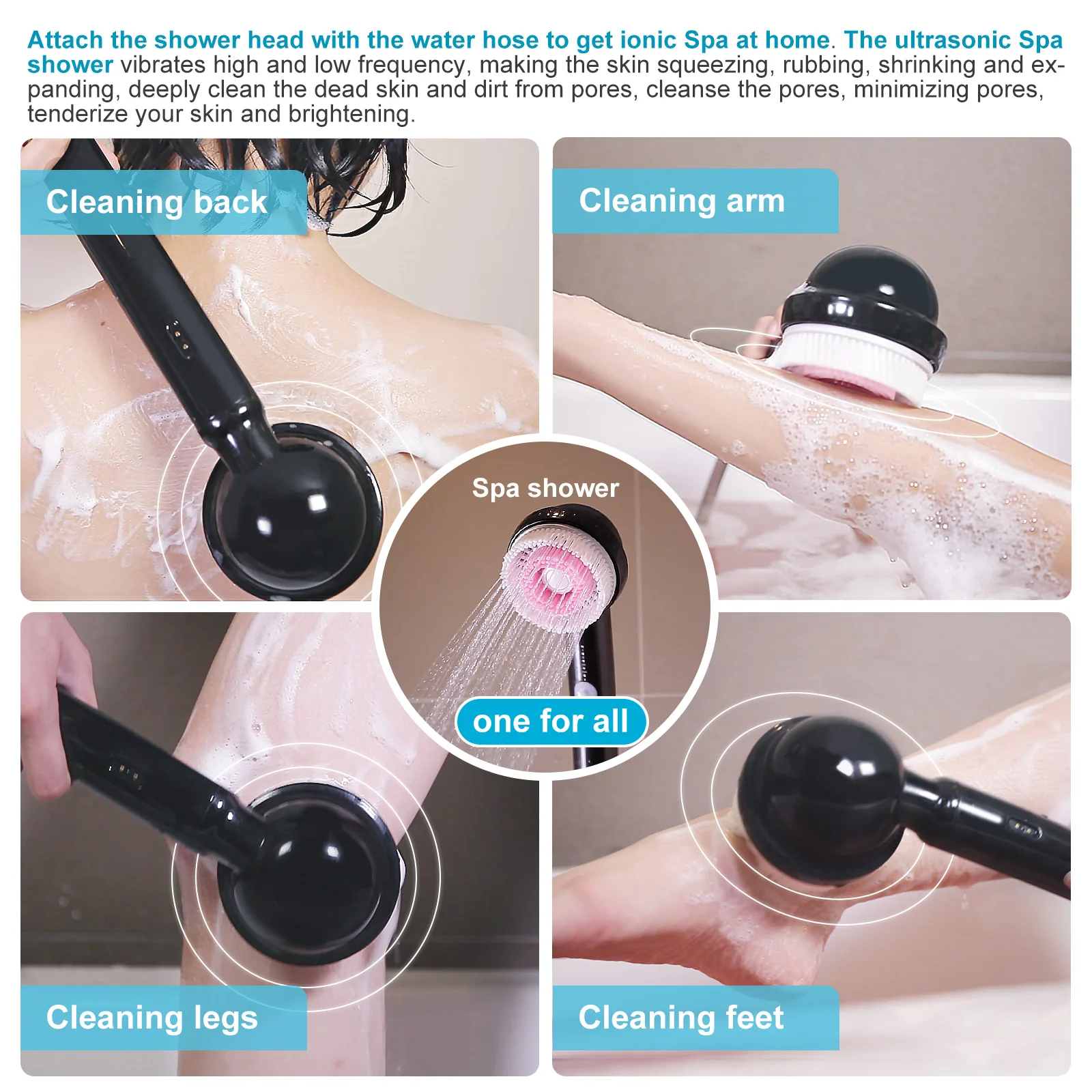 Attach the shower head with the water hose to get ionic Spa at home. The ultrasonic Spa shower vibrates high and low frequency, making the skin squeezing, rubbing, shrinking and expanding, deeply clean the dead skin and dirt from pores, cleanse the pores, minimizing pores, tenderize your skin and brightening.

Cleaning back

Cleaning arm

Spa shower

one for all

Cleaning legs

Cleaning feet