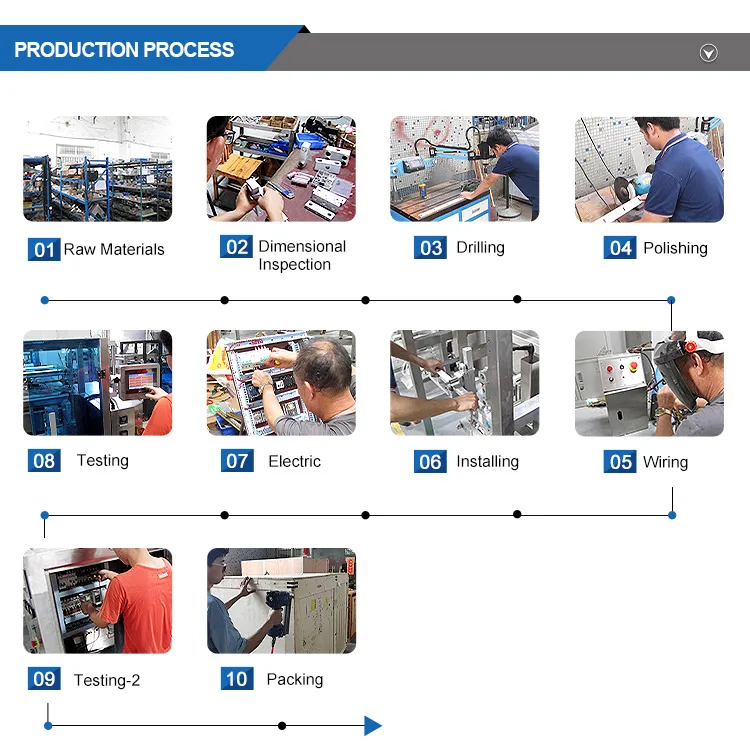 PRODUCTION PROCESS

01 Raw Materials

02 Dimensional Inspection

03 Drilling

04 Polishing

08 Testing

07 Electric

06 Installing

05 Wiring

09 Testing-2

10 Packing