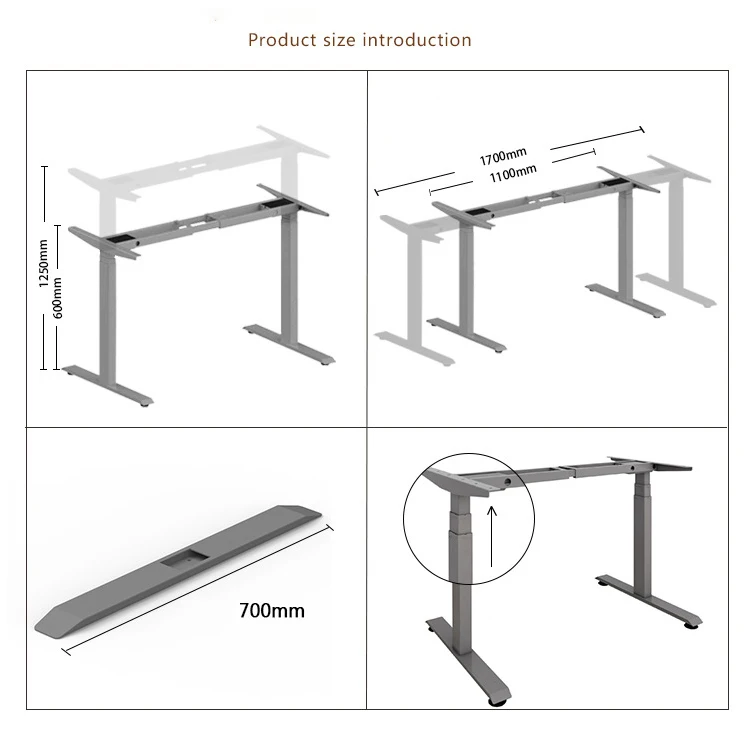 Product size introduction

1250mm
600mm

1700mm
1100mm

700mm