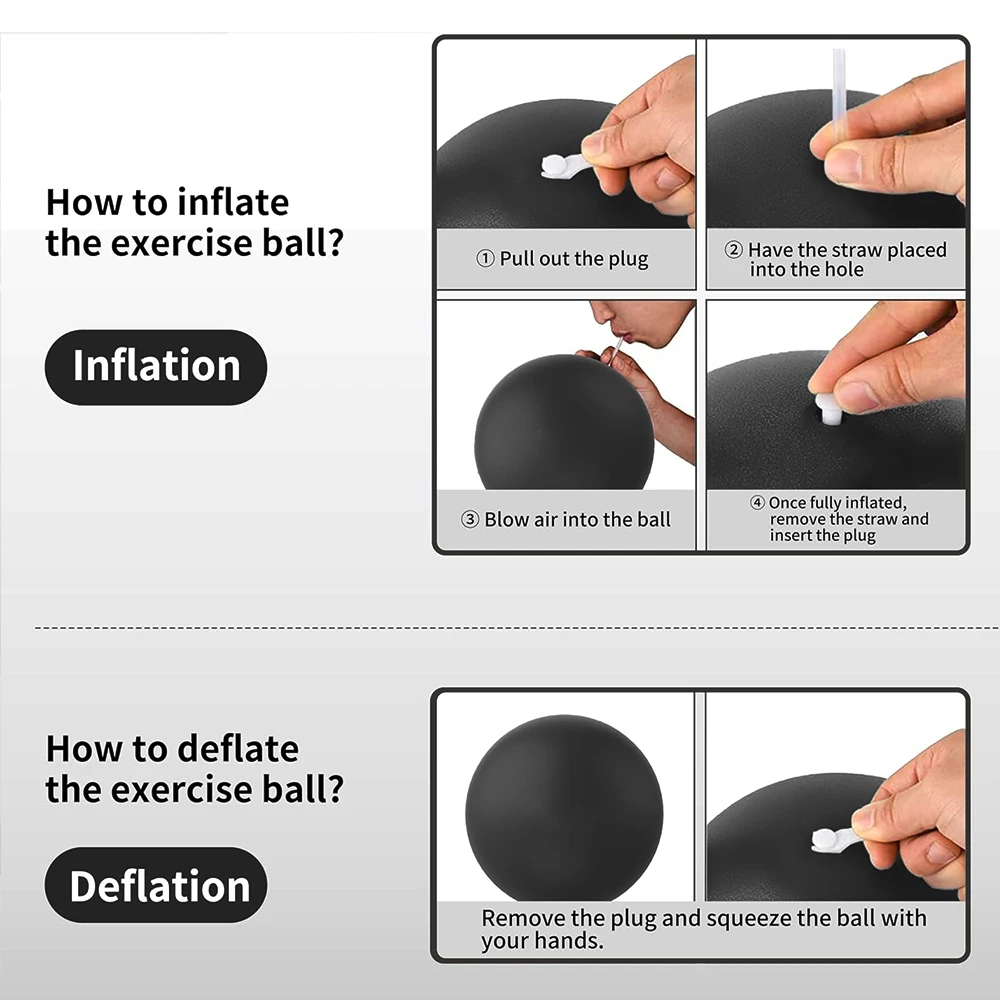 How to inflate the exercise ball?

Inflation

① Pull out the plug

② Have the straw placed into the hole

③ Blow air into the ball

④ Once fully inflated, remove the straw and insert the plug

How to deflate the exercise ball?

Deflation

Remove the plug and squeeze the ball with your hands.