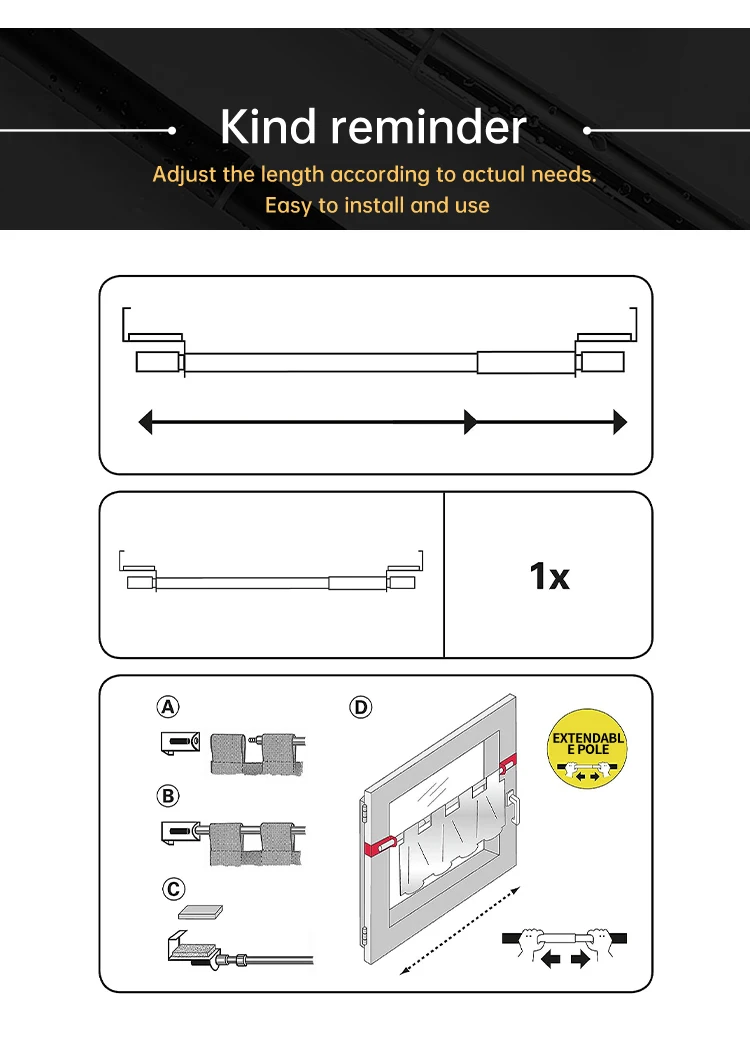 Kind reminder

Adjust the length according to actual needs.
Easy to install and use

1x

A

B

C

D

EXTENDABL E POLE