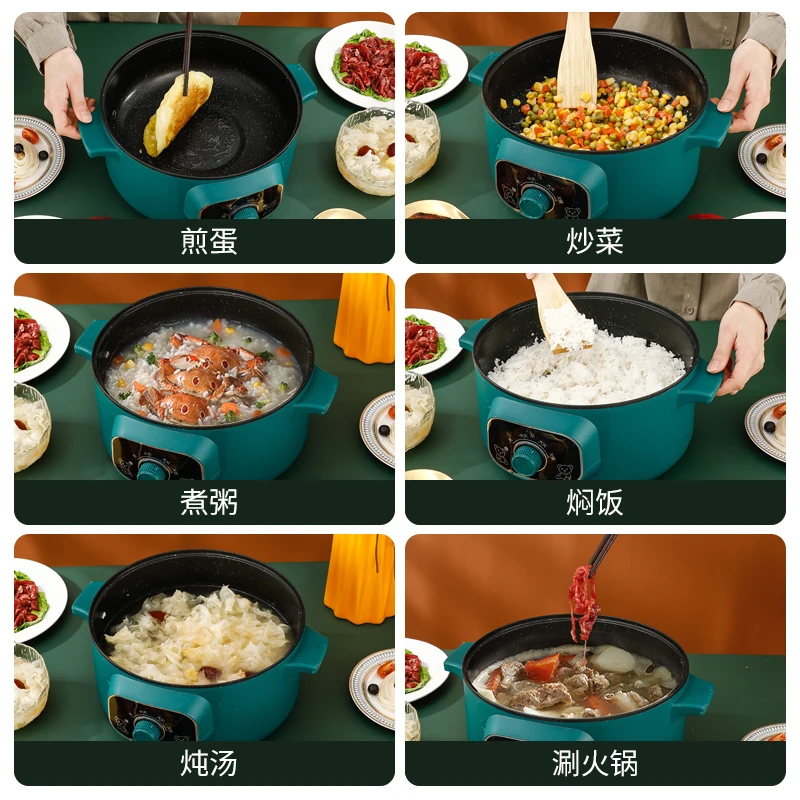 煎蛋

炒菜

煮粥

焖饭

炖汤

涮火锅