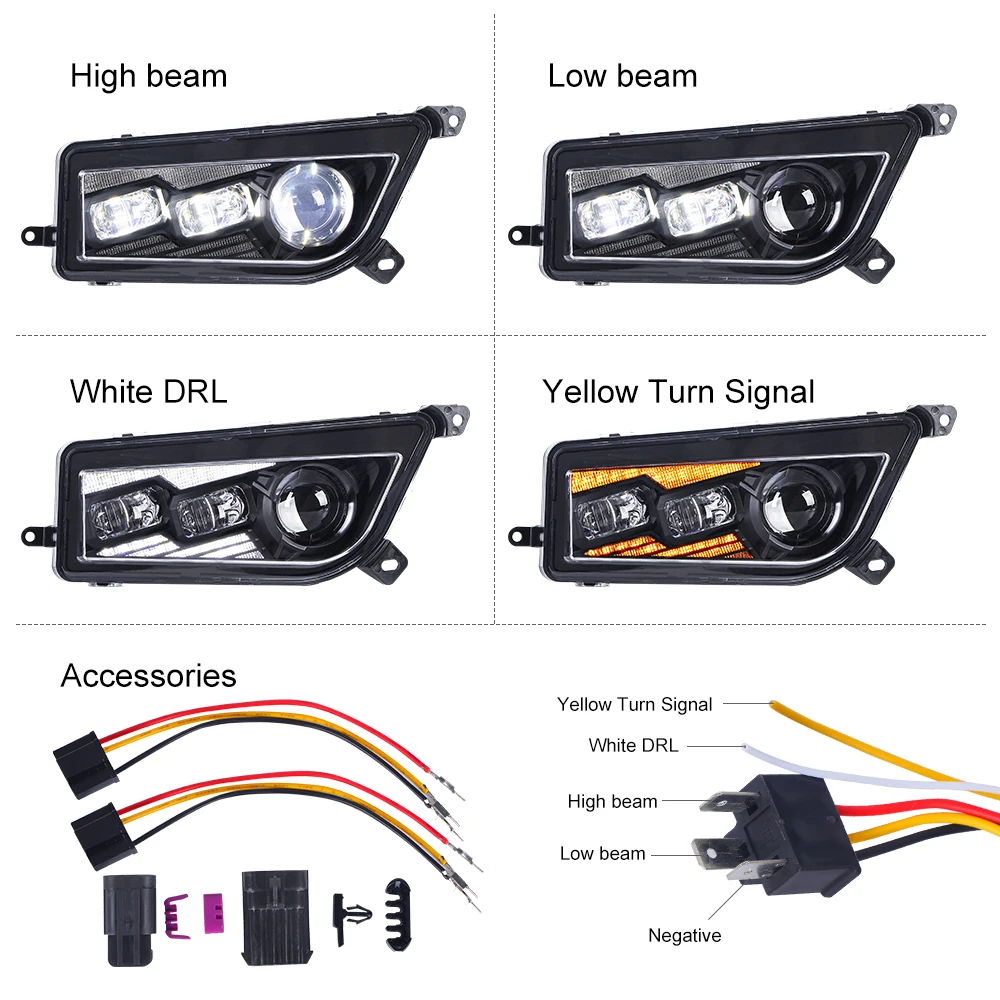 High beam

Low beam

White DRL

Yellow Turn Signal

Accessories

Yellow Turn Signal

White DRL

High beam

Low beam

Negative